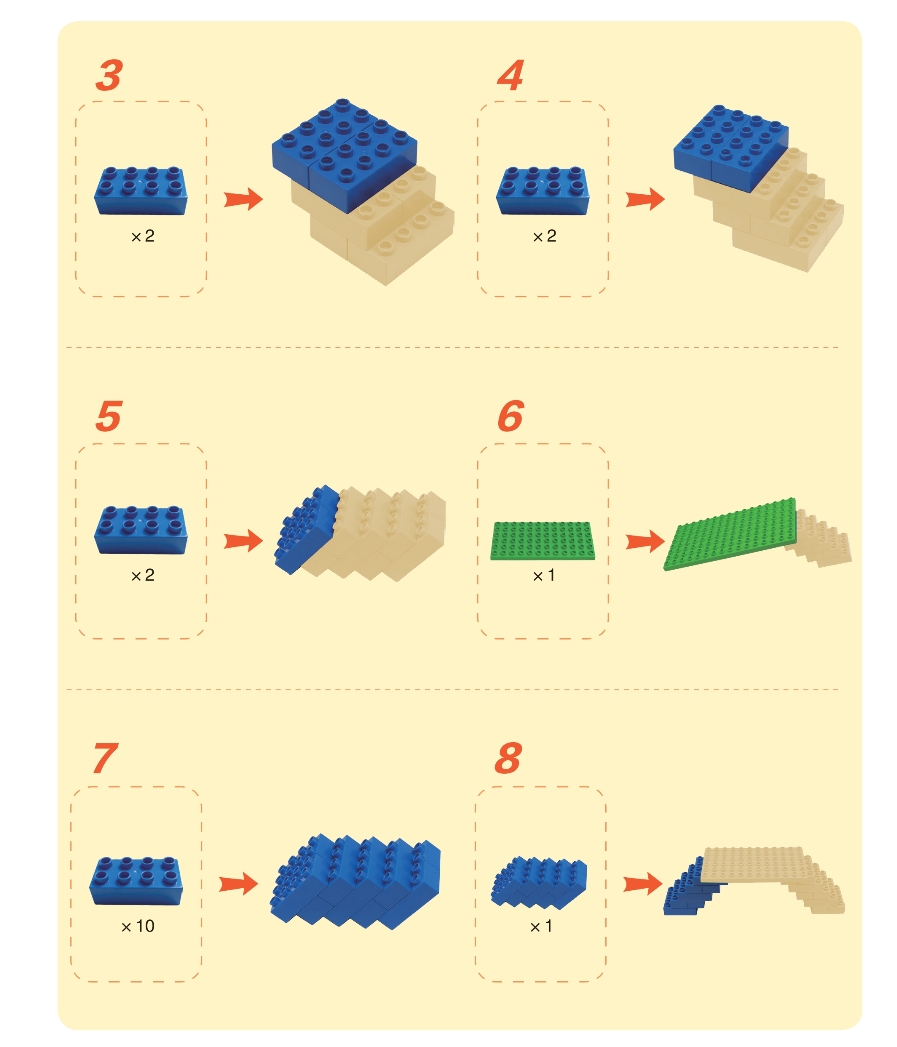 3

×2

4

×2

5

×2

6

×1

7

×10

8

×1