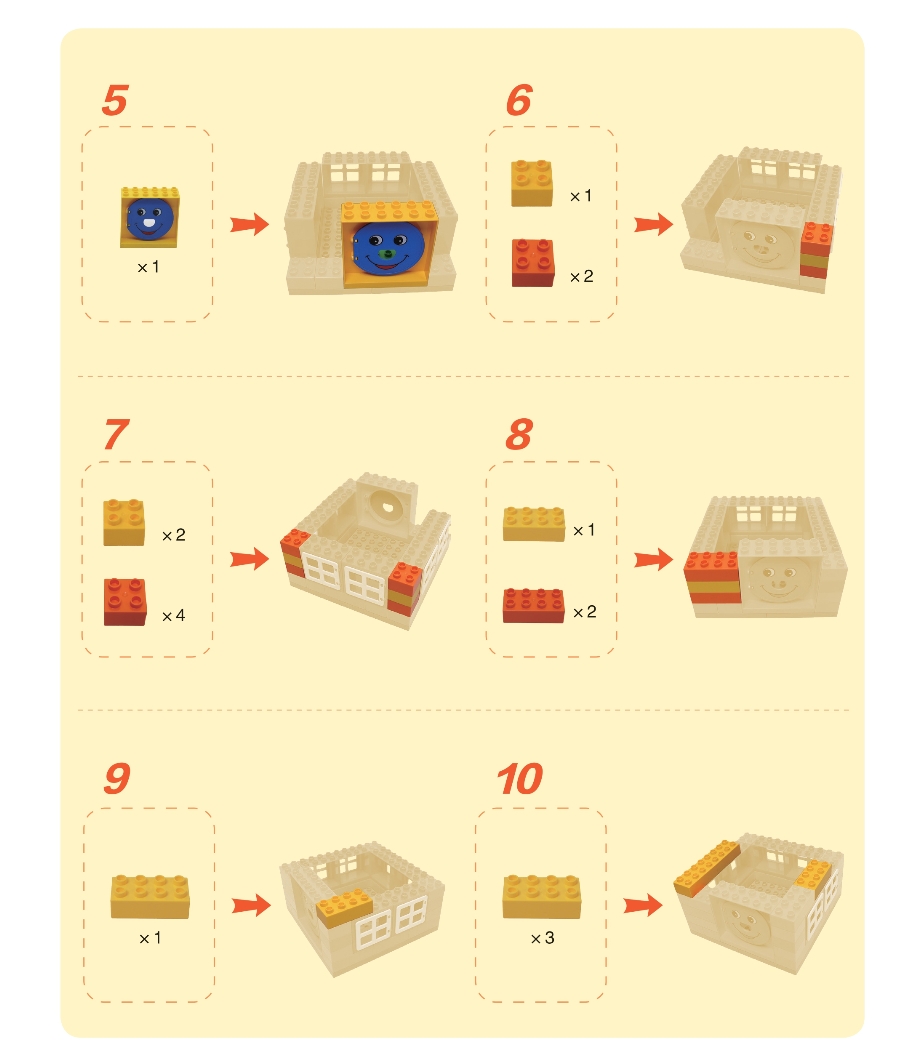 5

×1

6

×1

×2

7

×2

×4

8

×1

×2

9

×1

10

×3