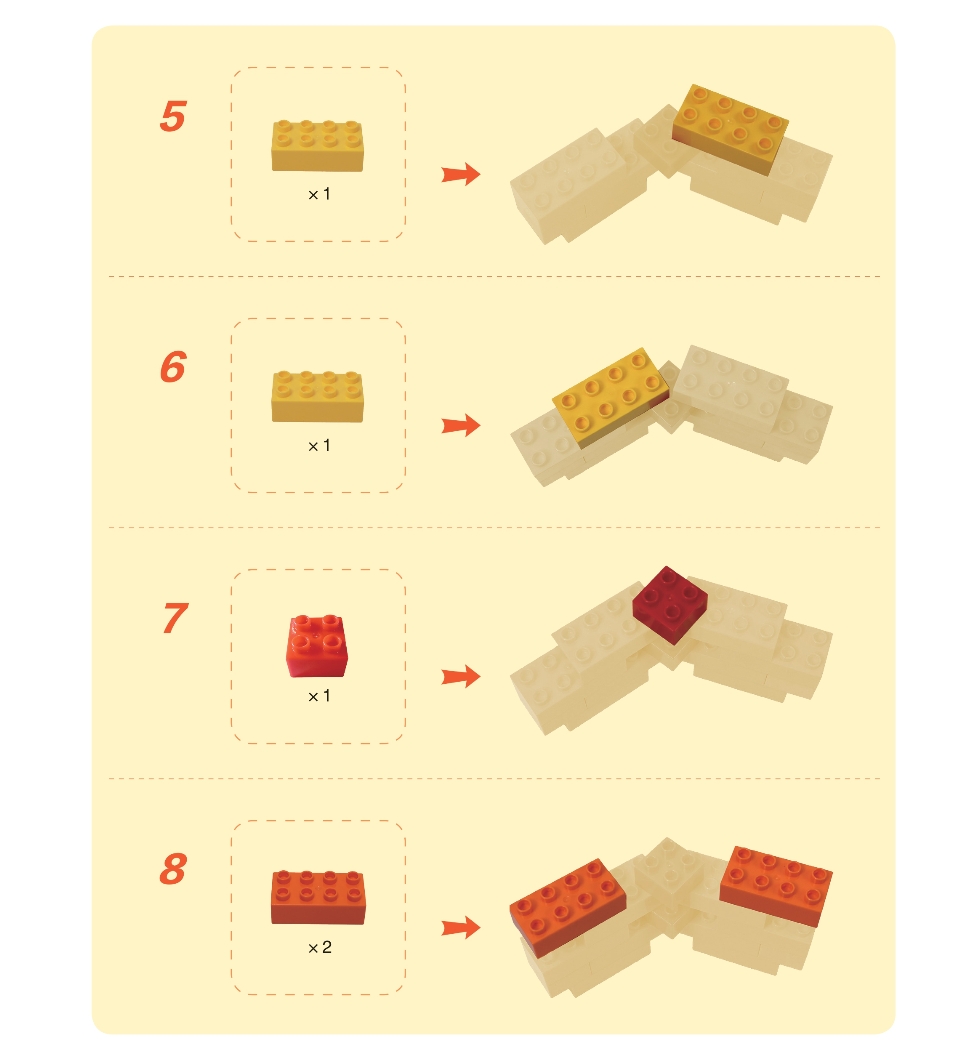 5

×1

6

×1

7

×1

8

×2