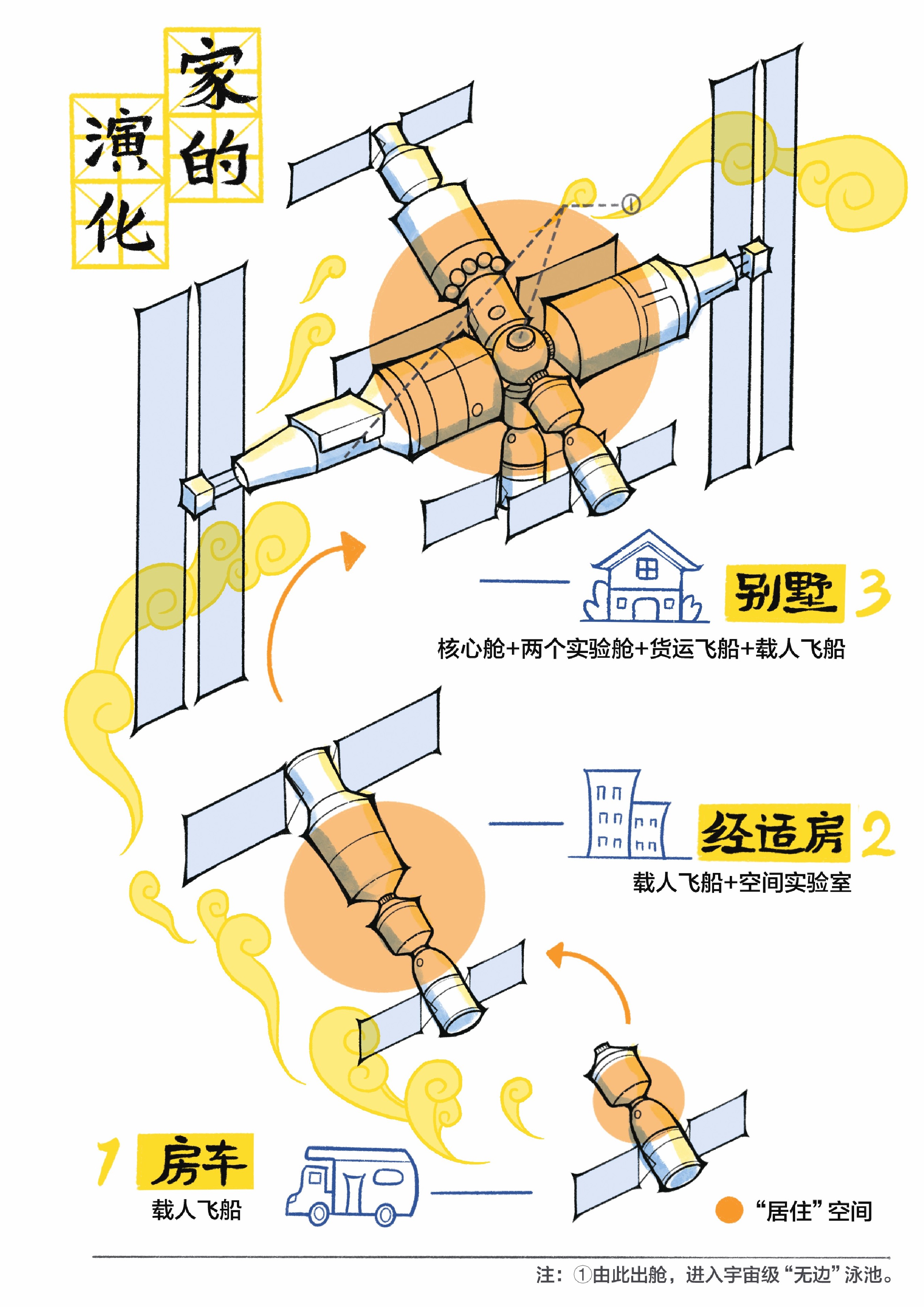 家的演化

①

别墅 3
核心舱+两个实验舱+货运飞船+载人飞船

经适房 2
载人飞船+空间实验室

1 房车
载人飞船

“居住”空间

注：①由此出舱，进入宇宙级“无边”泳池。