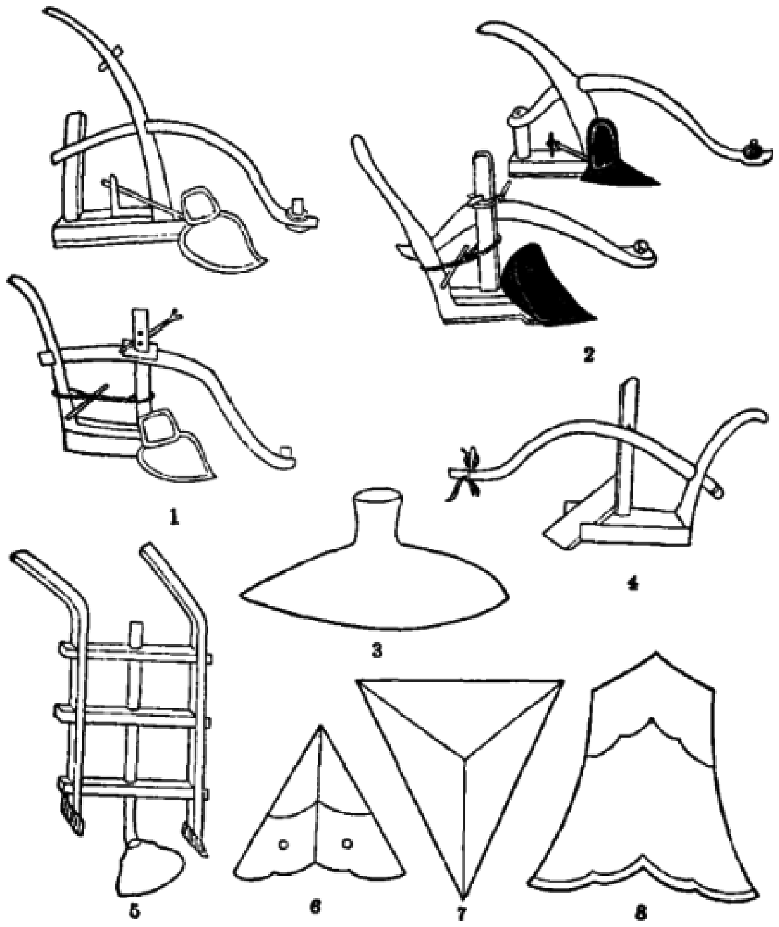 2
1
4
3
5
6
7
8