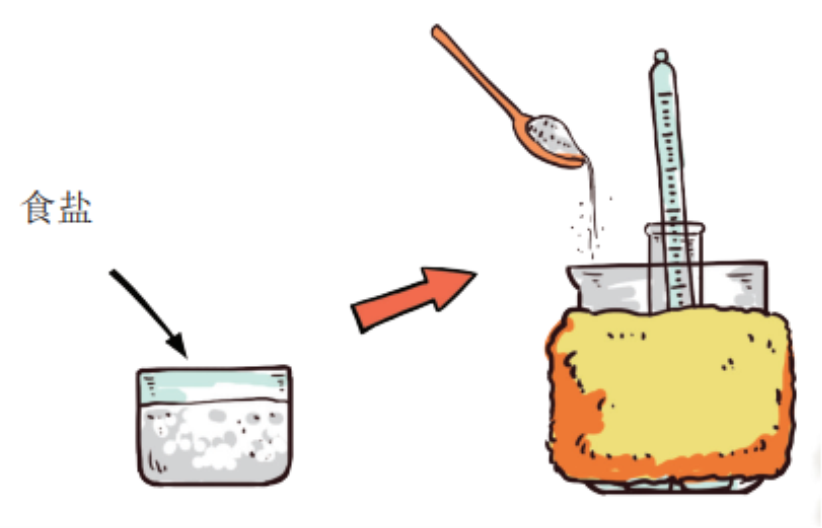 食盐