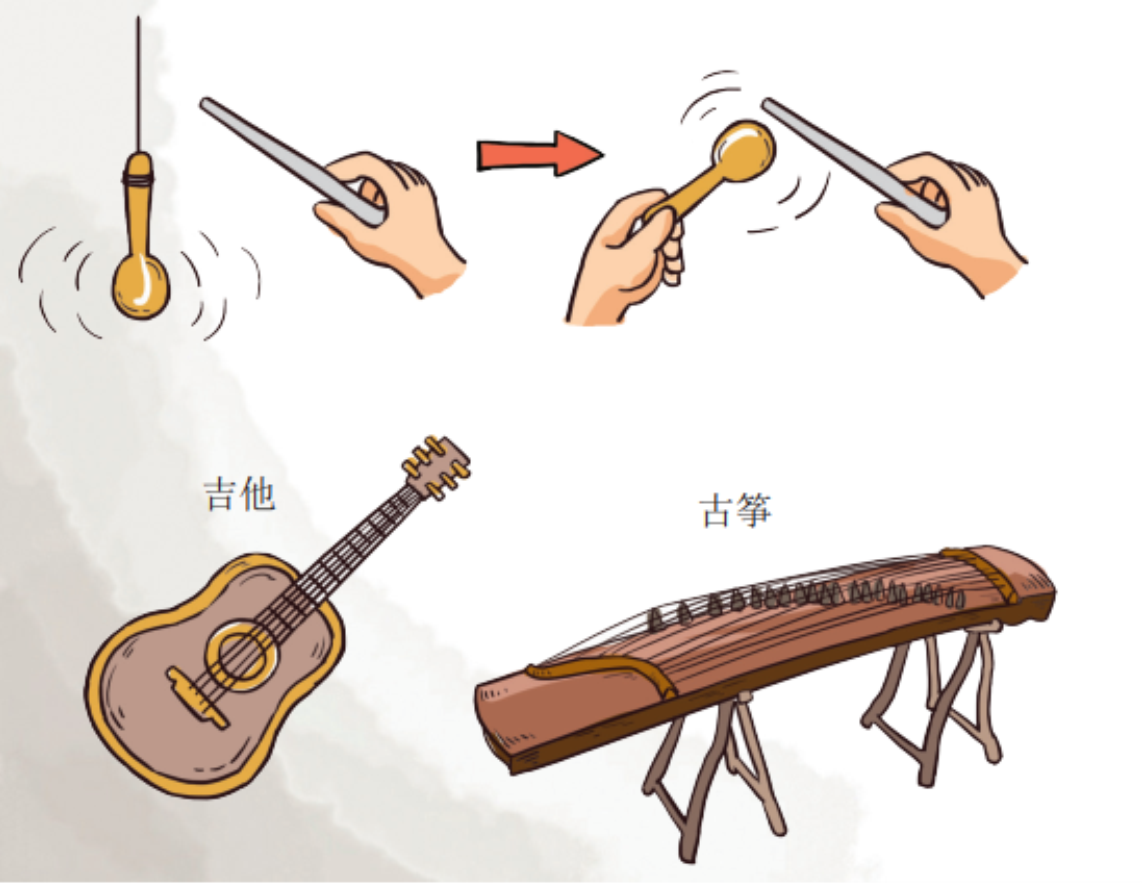 吉他

古筝