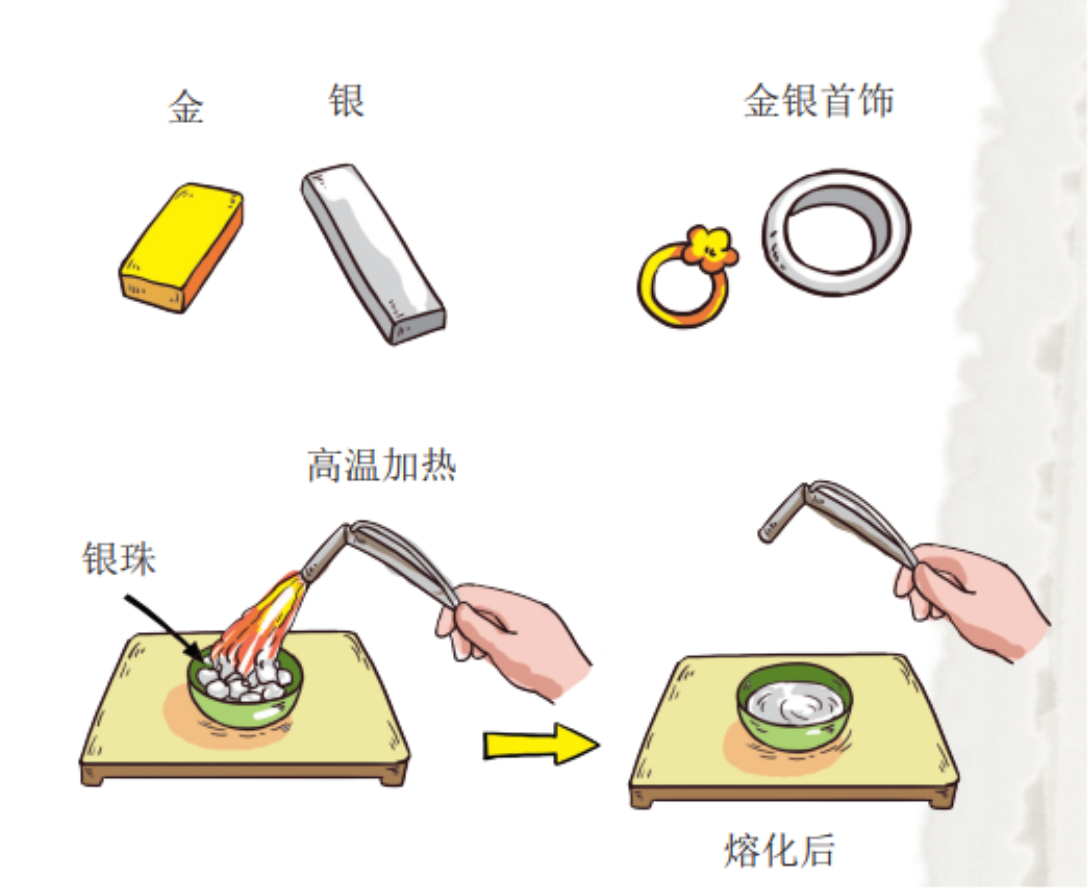 金

银

金银首饰

高温加热

银珠

熔化后