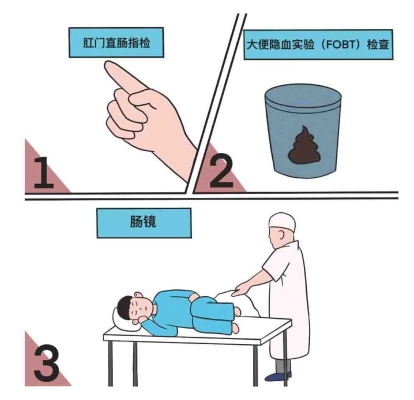 肛门直肠指检

1

大便隐血实验（FOBT）检查

2

肠镜

3