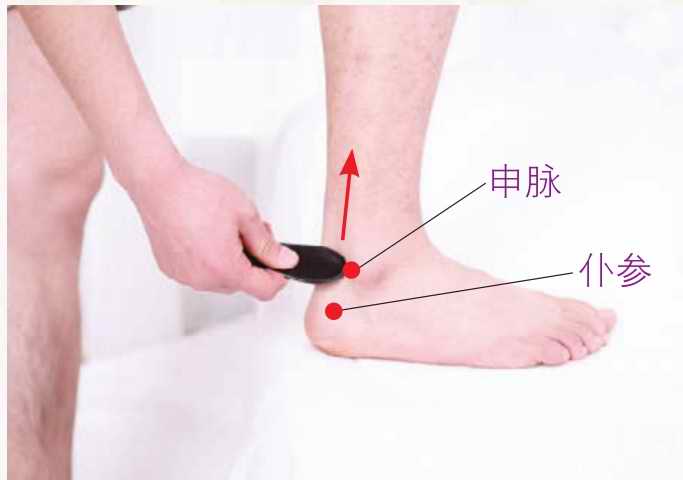 申脉
仆参