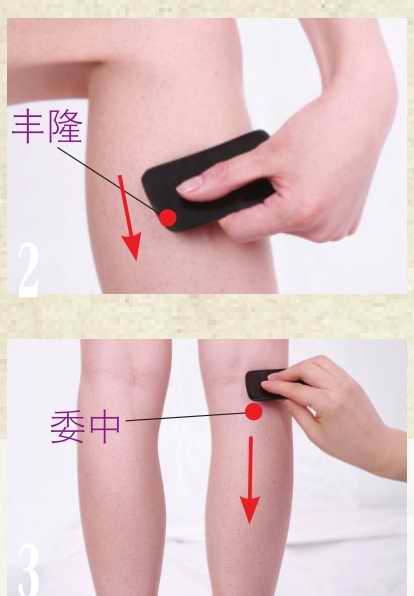 丰隆

2

委中

3