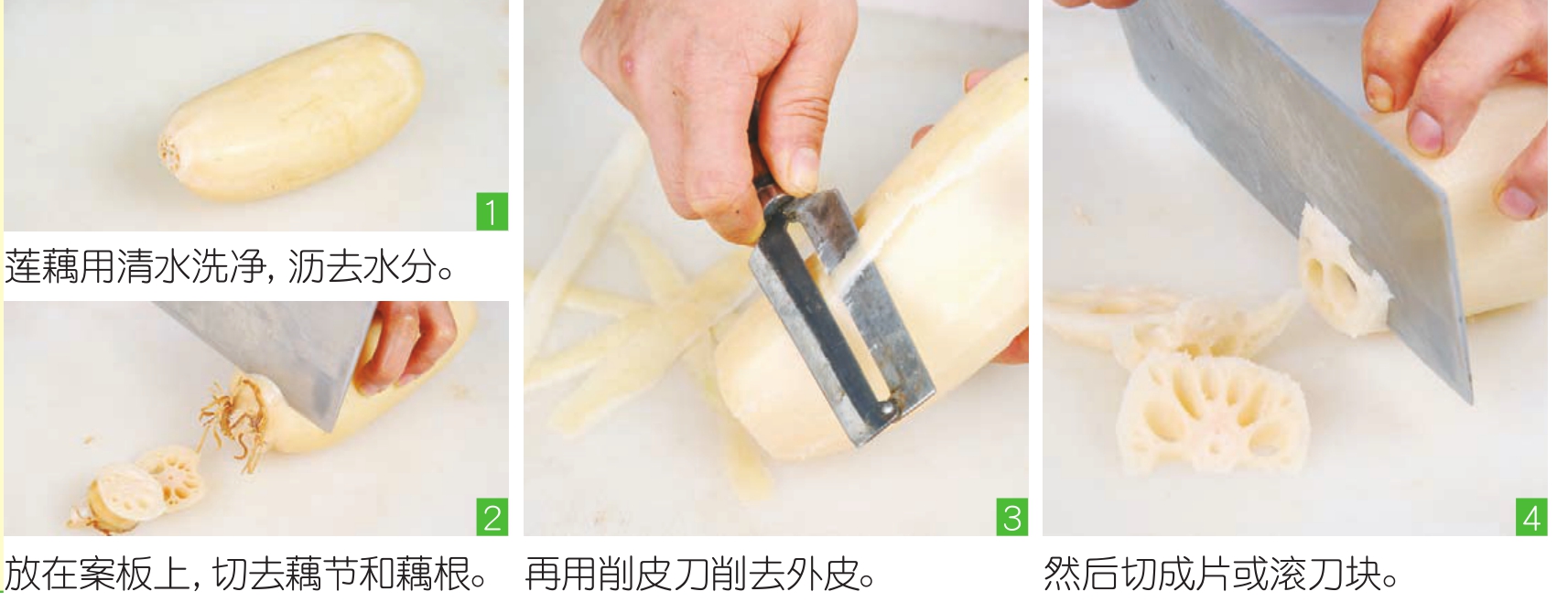 1
莲藕用清水洗净，沥去水分。

2
放在案板上，切去藕节和藕根。

3
再用削皮刀削去外皮。

4
然后切成片或滚刀块。