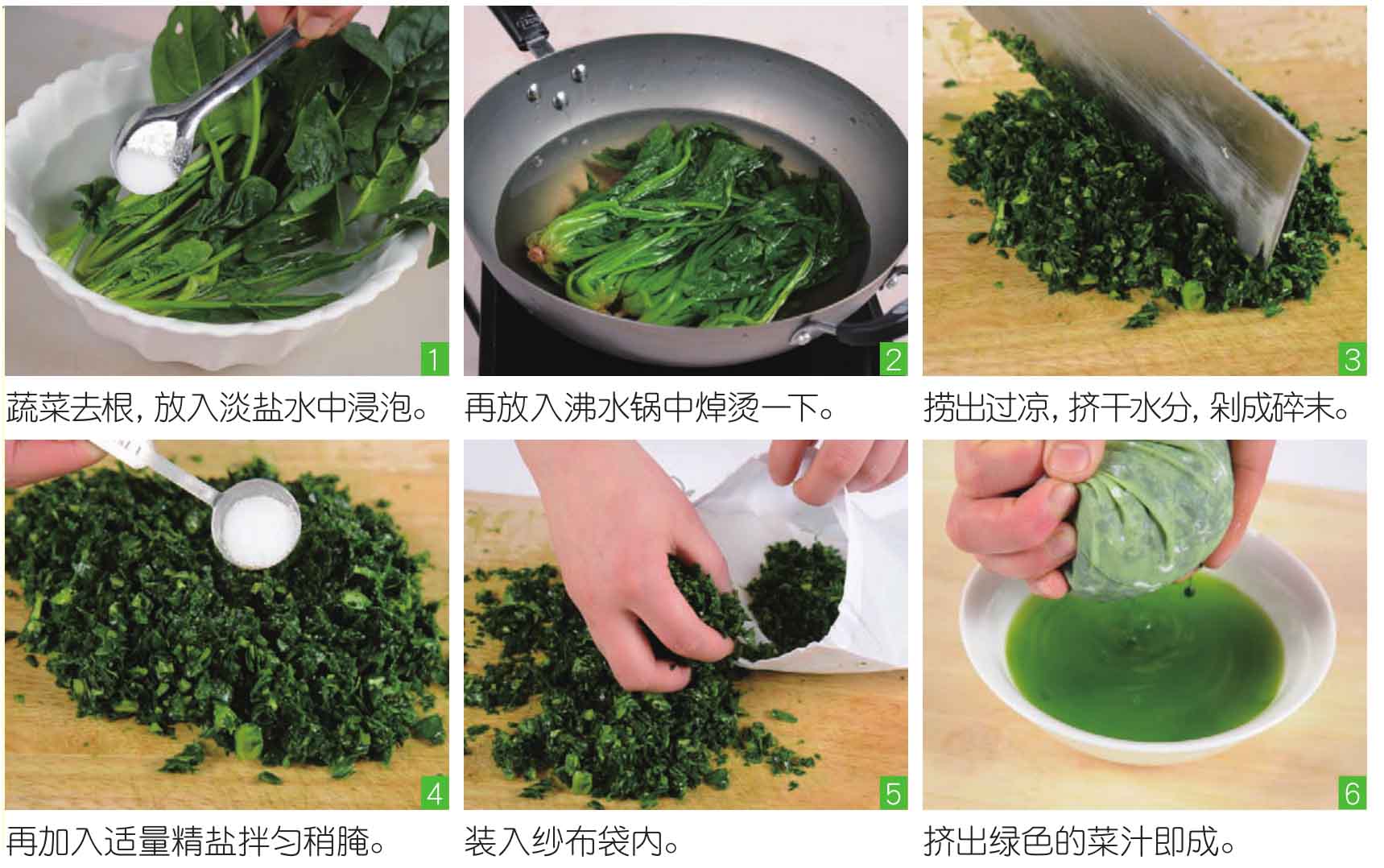 1
蔬菜去根，放入淡盐水中浸泡。

2
再放入沸水锅中焯烫一下。

3
捞出过凉，挤干水分，剁成碎末。

4
再加入适量精盐拌匀稍腌。

5
装入纱布袋内。

6
挤出绿色的菜汁即成。