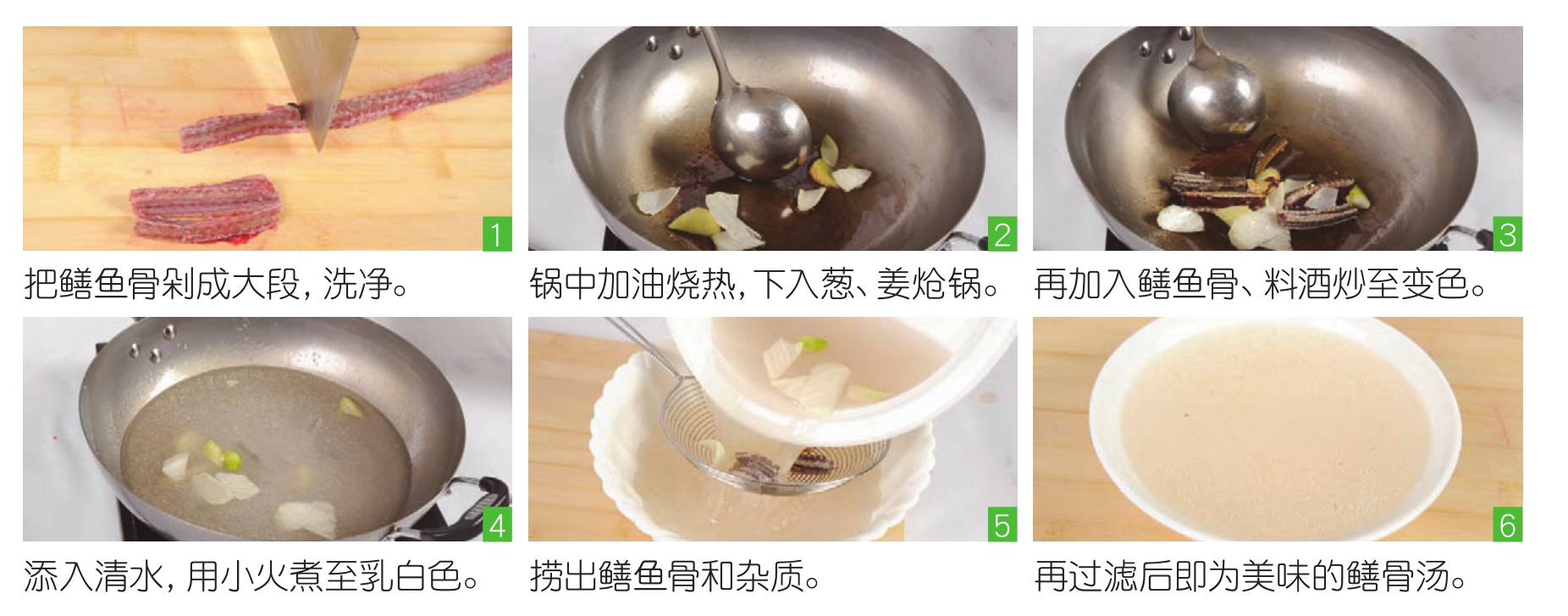 1
把鳝鱼骨剁成大段，洗净。

2
锅中加油烧热，下入葱、姜炝锅。

3
再加入鳝鱼骨、料酒炒至变色。

4
添入清水，用小火煮至乳白色。

5
捞出鳝鱼骨和杂质。

6
再过滤后即为美味的鳝骨汤。