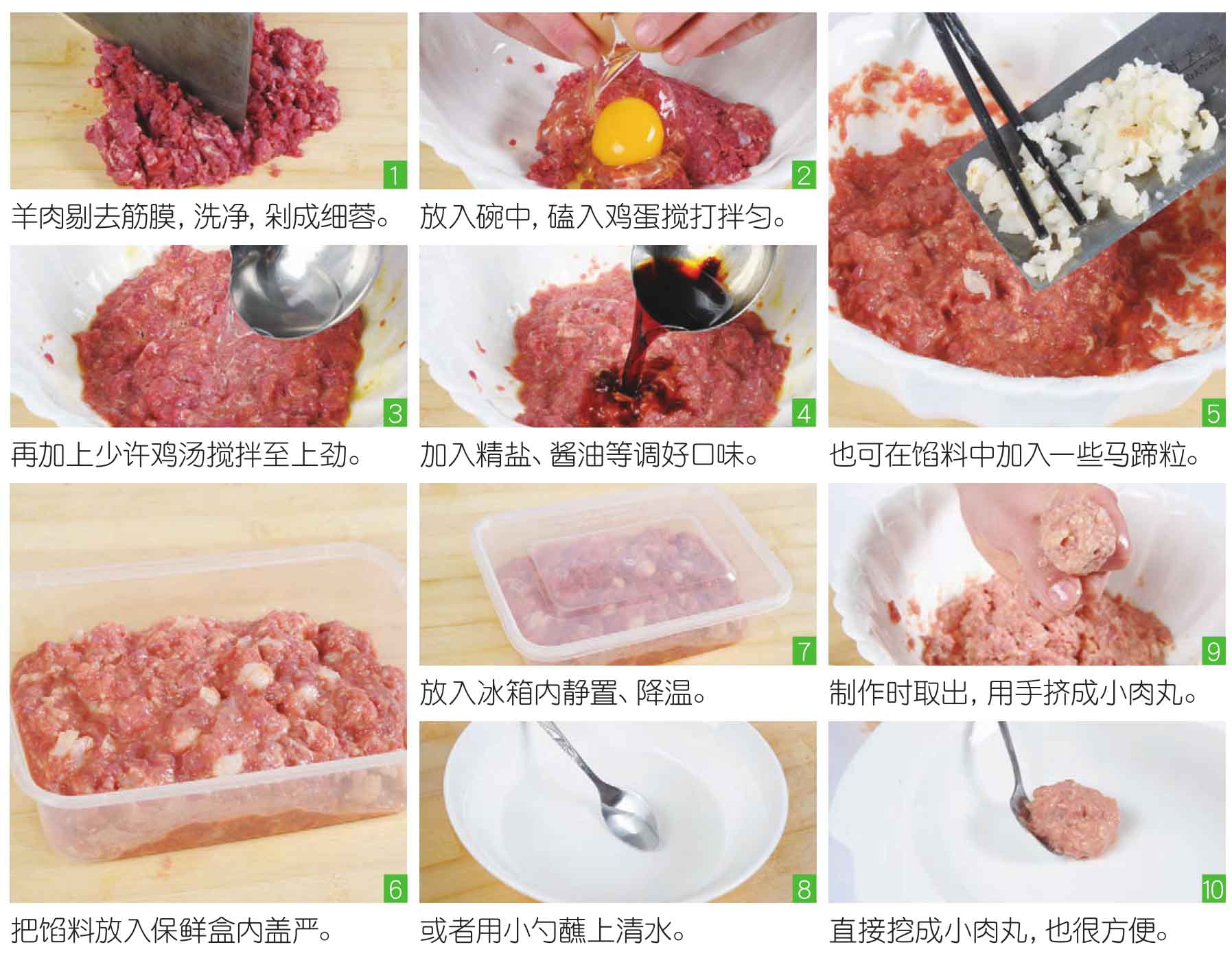 1
羊肉剔去筋膜，洗净，剁成细蓉。

2
放入碗中，磕入鸡蛋搅打拌匀。

3
再加上少许鸡汤搅拌至上劲。

4
加入精盐、酱油等调好口味。

5
也可在馅料中加入一些马蹄粒。

6
把馅料放入保鲜盒内盖严。

7
放入冰箱内静置、降温。

8
或者用小勺蘸上清水。

9
制作时取出，用手挤成小肉丸。

10
直接挖成小肉丸，也很方便。