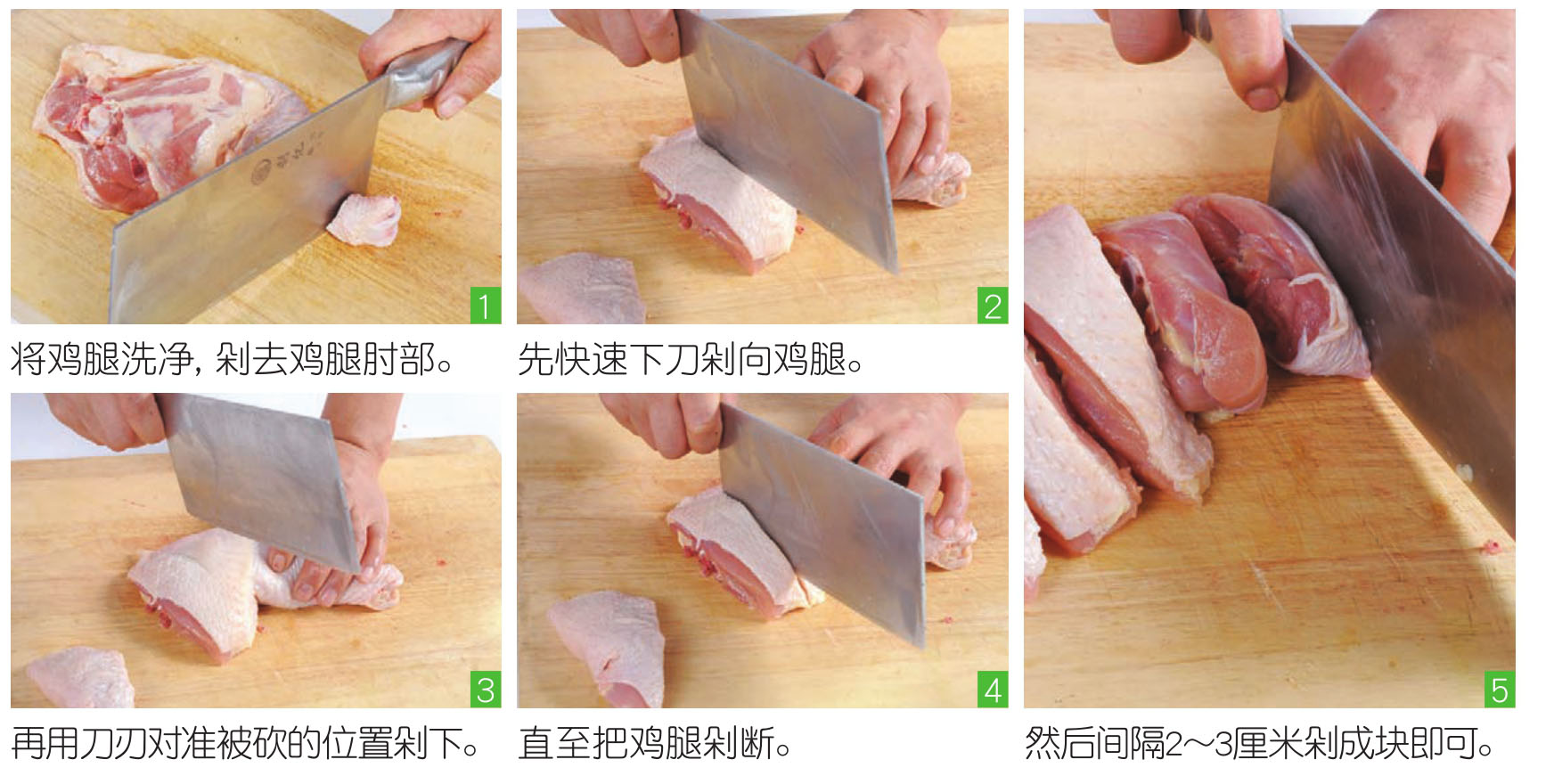 1

将鸡腿洗净，剁去鸡腿肘部。

2

先快速下刀剁向鸡腿。

3

再用刀刃对准被砍的位置剁下。

4

直至把鸡腿剁断。

5

然后间隔2～3厘米剁成块即可。