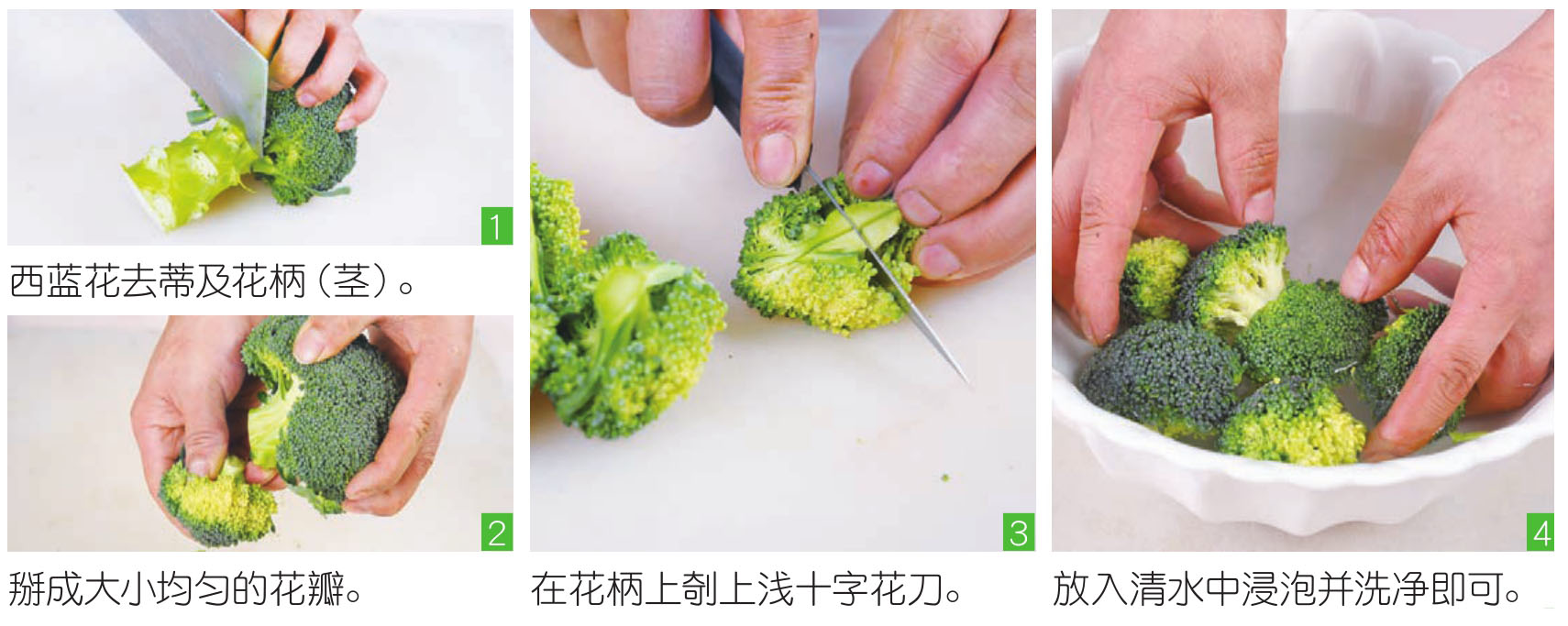 1
西蓝花去蒂及花柄（茎）。

2
掰成大小均匀的花瓣。

3
在花柄上剞上浅十字花刀。

4
放入清水中浸泡并洗净即可。