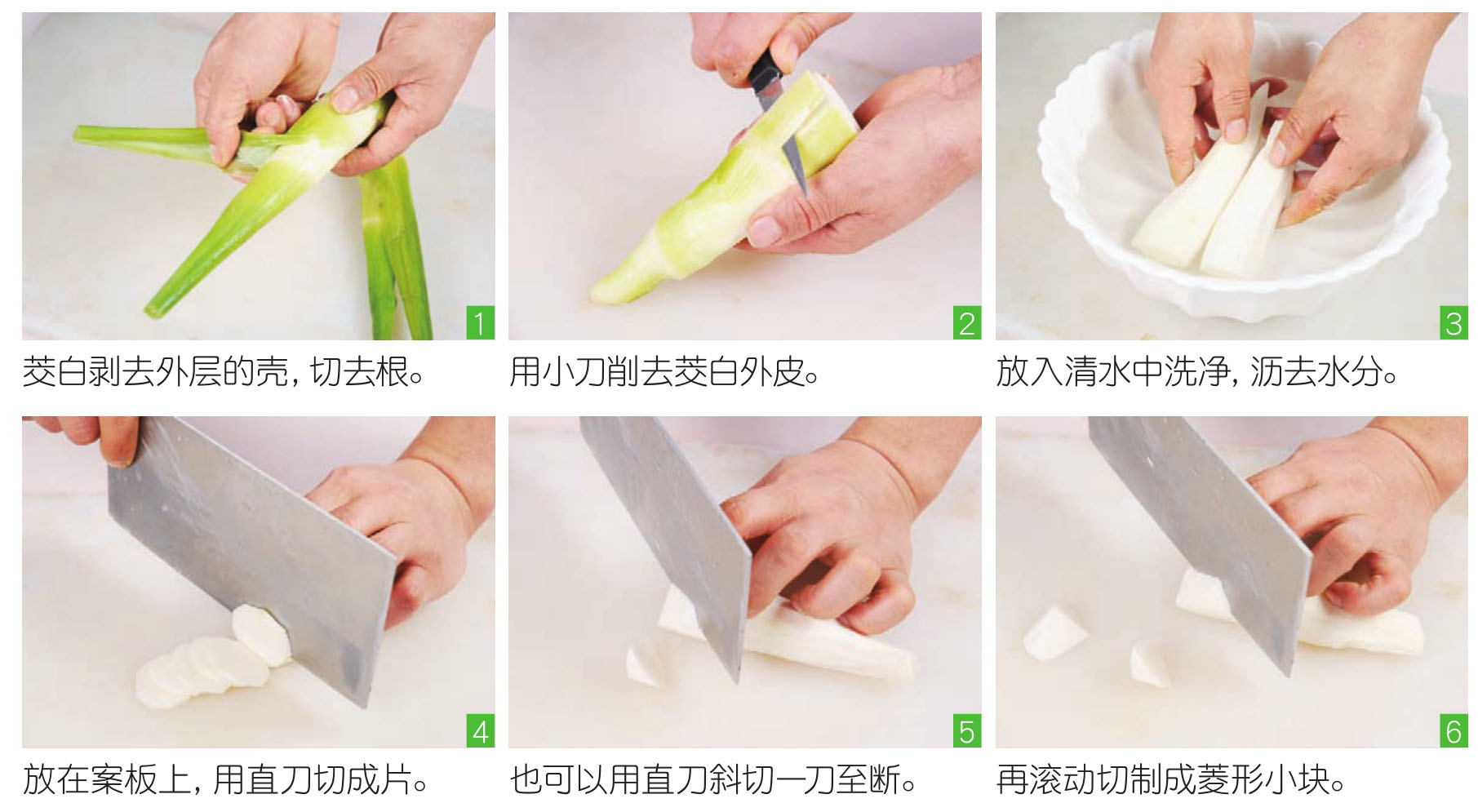 1
茭白剥去外层的壳，切去根。

2
用小刀削去茭白外皮。

3
放入清水中洗净，沥去水分。

4
放在案板上，用直刀切成片。

5
也可以用直刀斜切一刀至断。

6
再滚动切制成菱形小块。