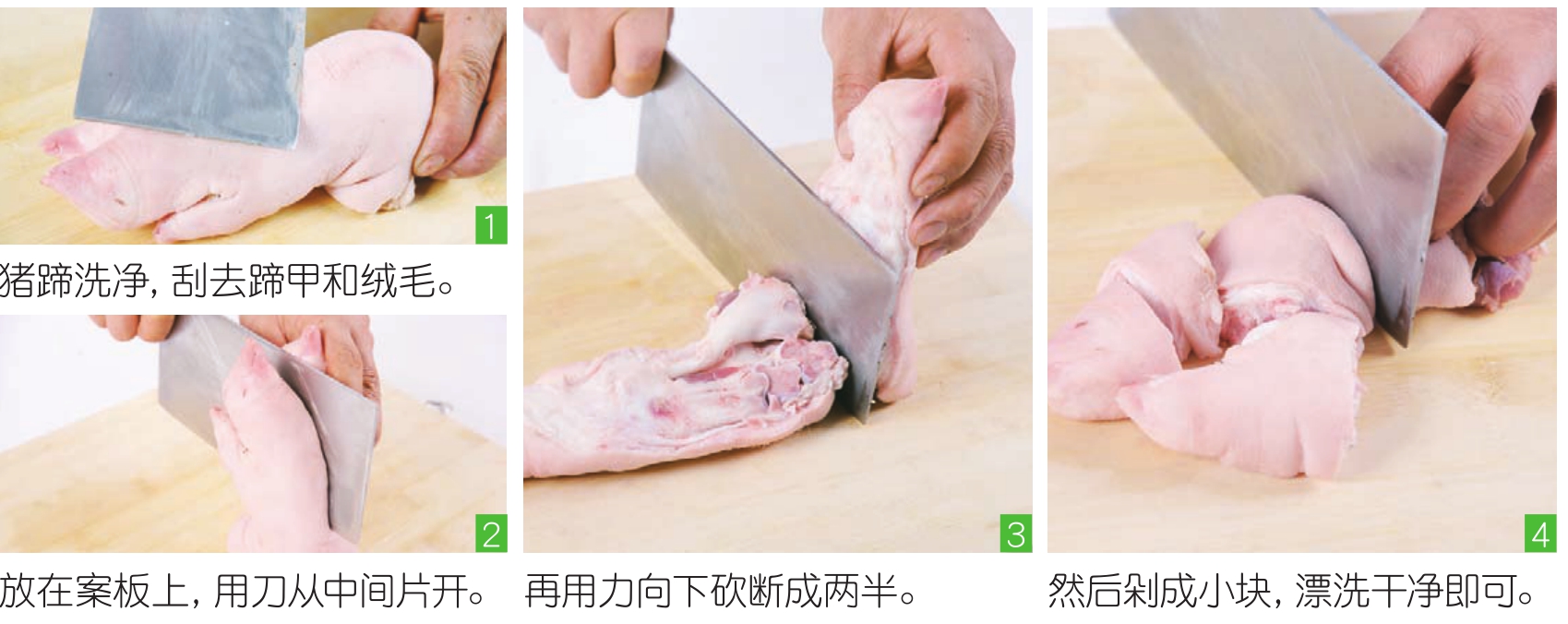 1

猪蹄洗净，刮去蹄甲和绒毛。

2

放在案板上，用刀从中间片开。

3

再用力向下砍断成两半。

4

然后剁成小块，漂洗干净即可。