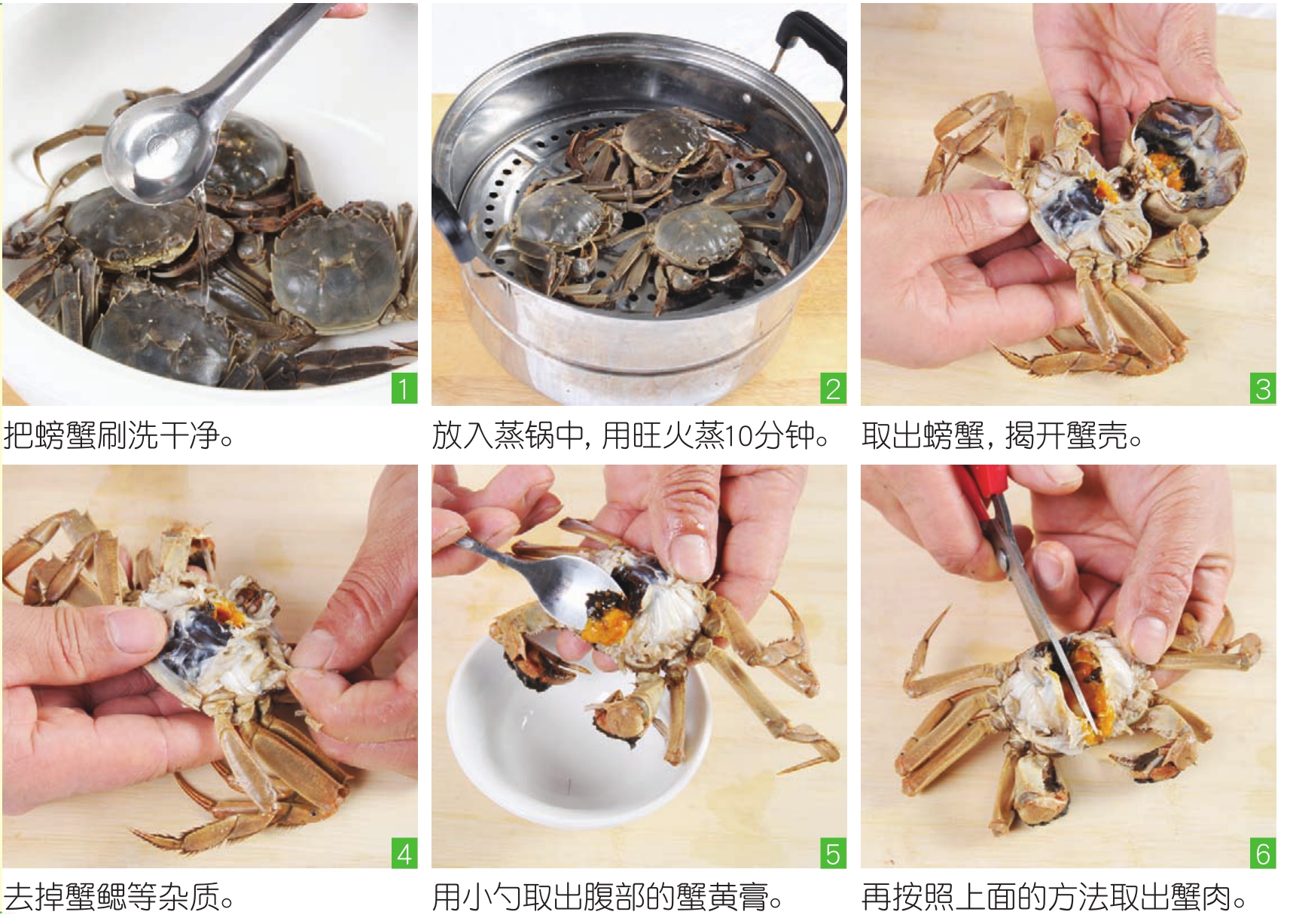 1

把螃蟹刷洗干净。

2

放入蒸锅中，用旺火蒸10分钟。

3

取出螃蟹，揭开蟹壳。

4

去掉蟹鳃等杂质。

5

用小勺取出腹部的蟹黄膏。

6

再按照上面的方法取出蟹肉。