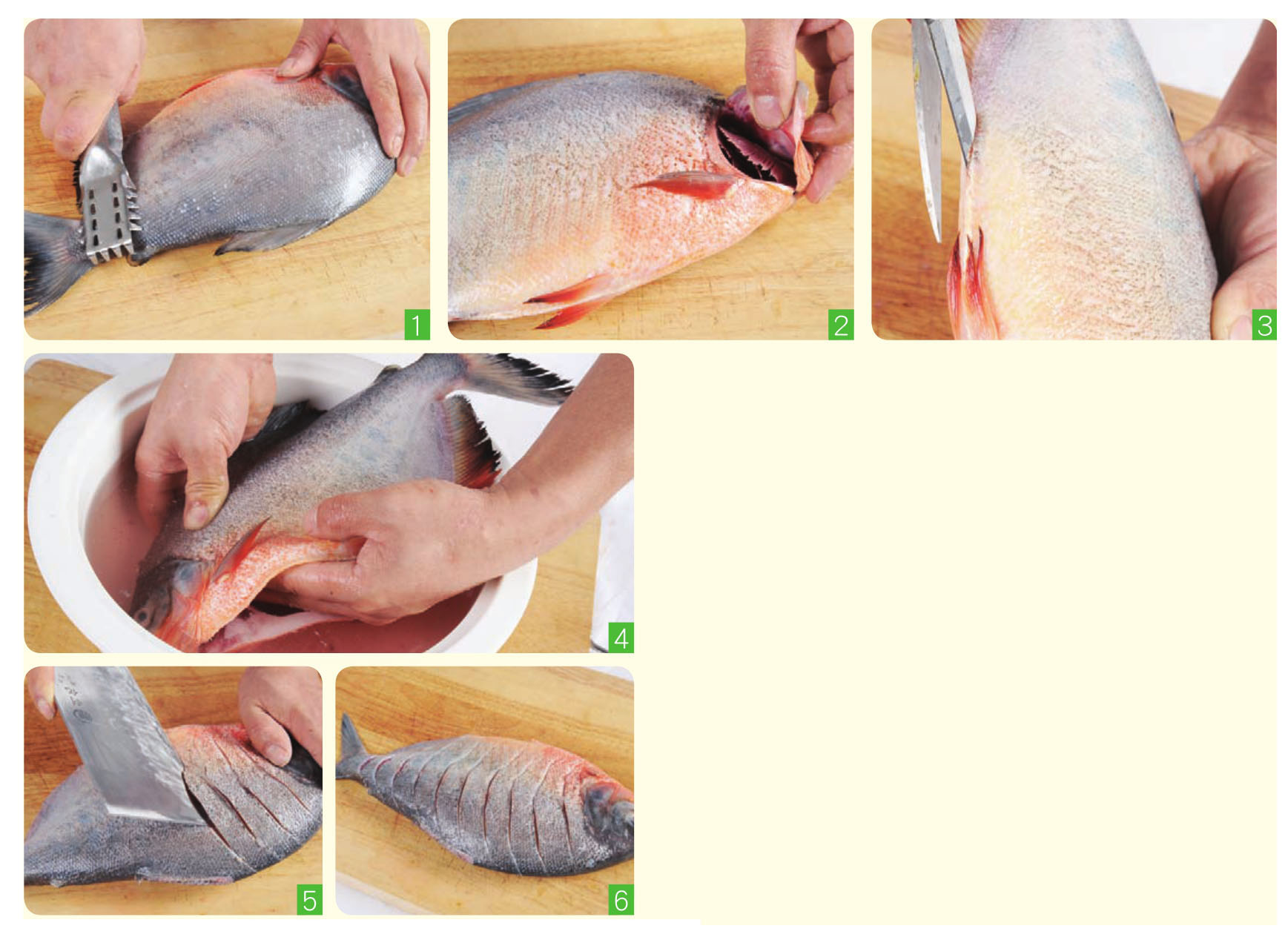 1

2

3

4

5

6