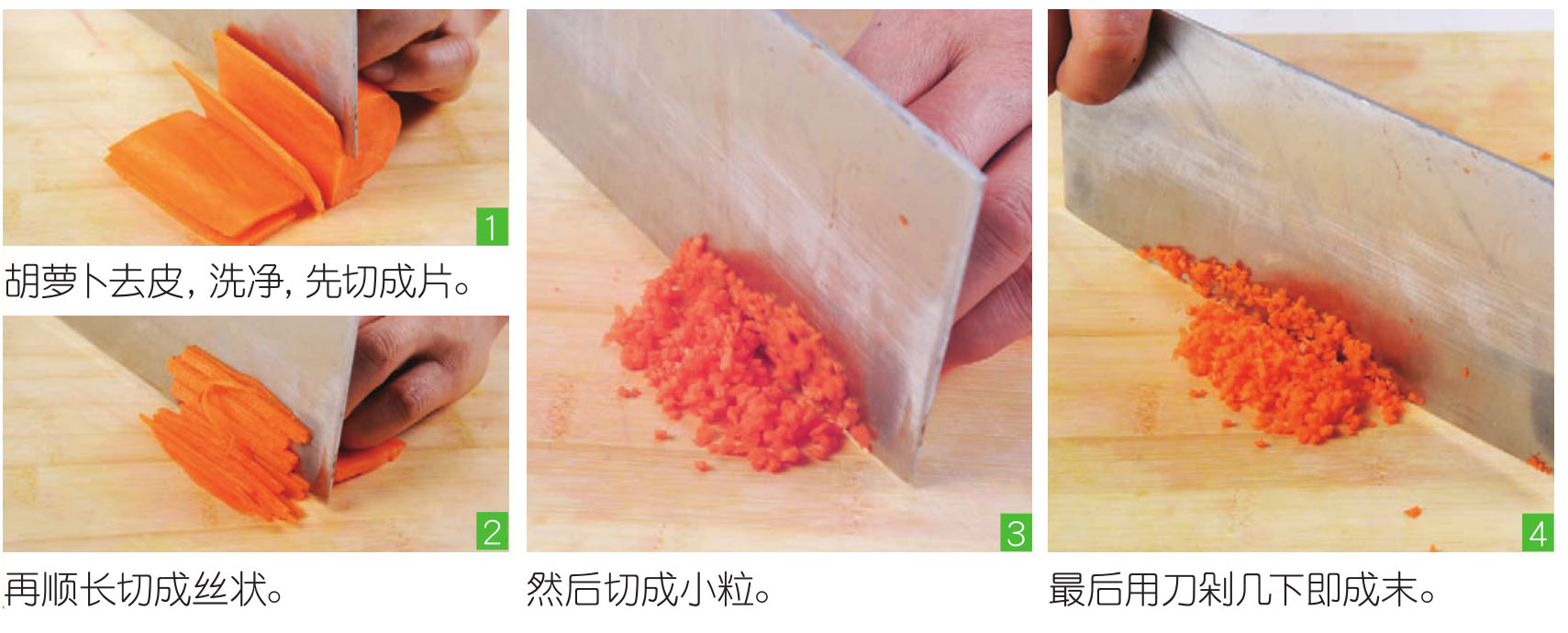 1
胡萝卜去皮，洗净，先切成片。

2
再顺长切成丝状。

3
然后切成小粒。

4
最后用刀剁几下即成末。