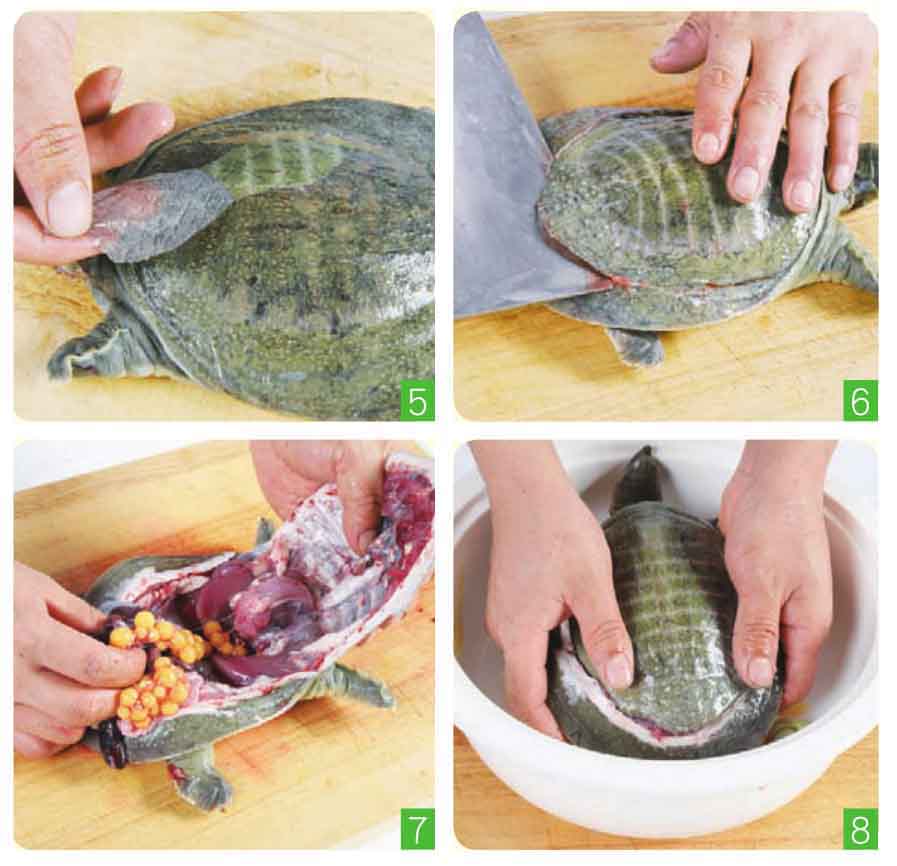 5

6

7

8