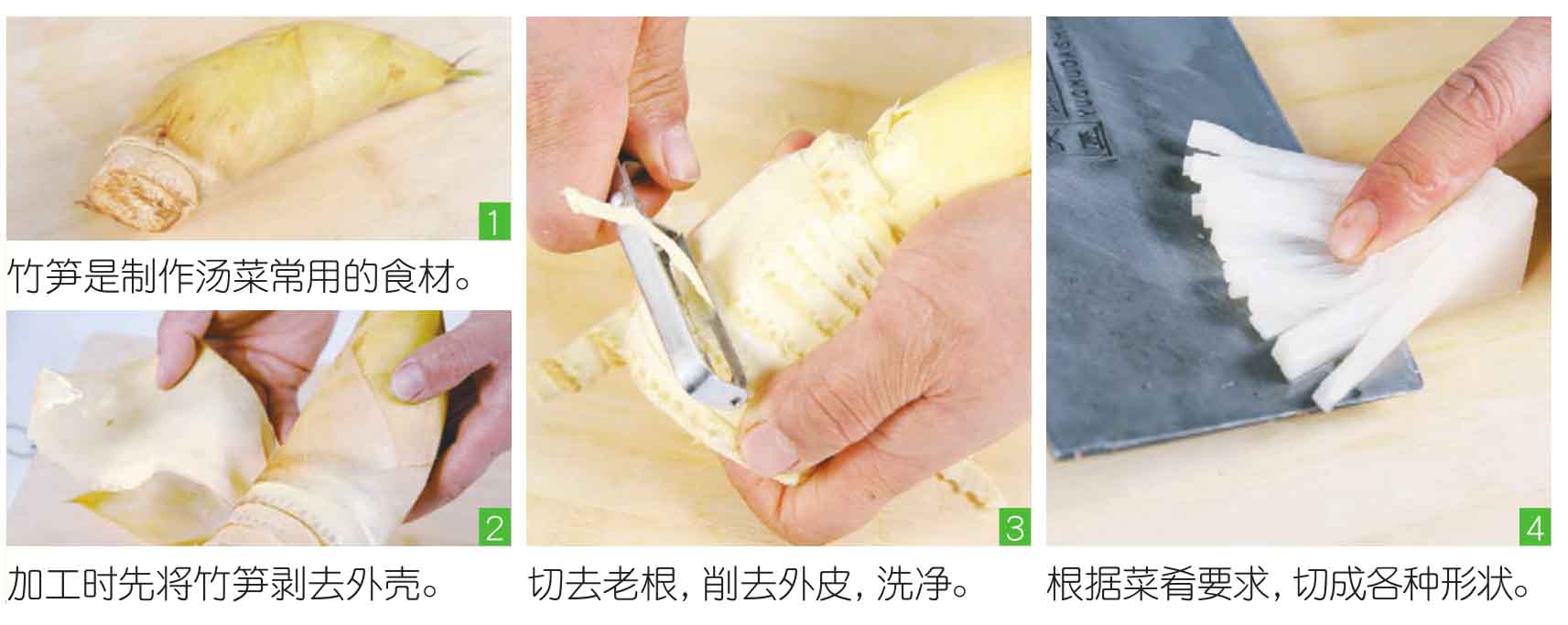 1
竹笋是制作汤菜常用的食材。

2
加工时先将竹笋剥去外壳。

3
切去老根，削去外皮，洗净。

4
根据菜肴要求，切成各种形状。