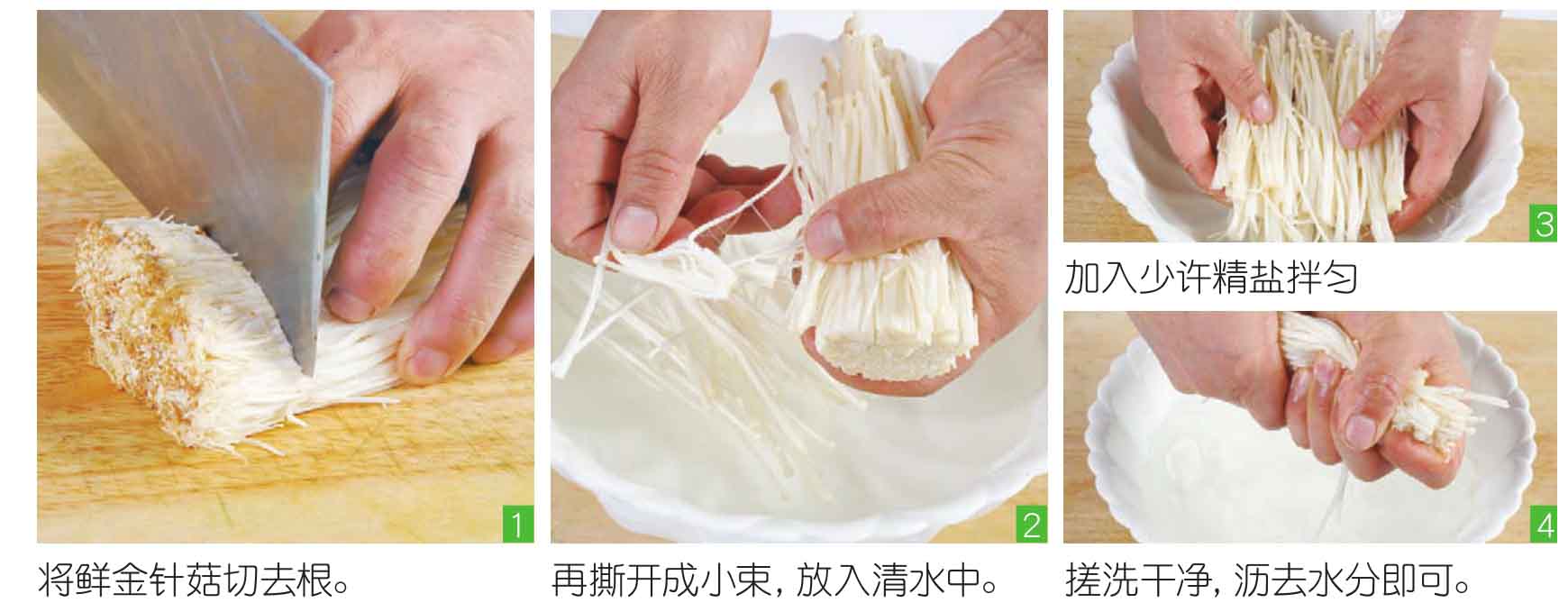 1

将鲜金针菇切去根。

2

再撕开成小束，放入清水中。

3

加入少许精盐拌匀

4

搓洗干净，沥去水分即可。