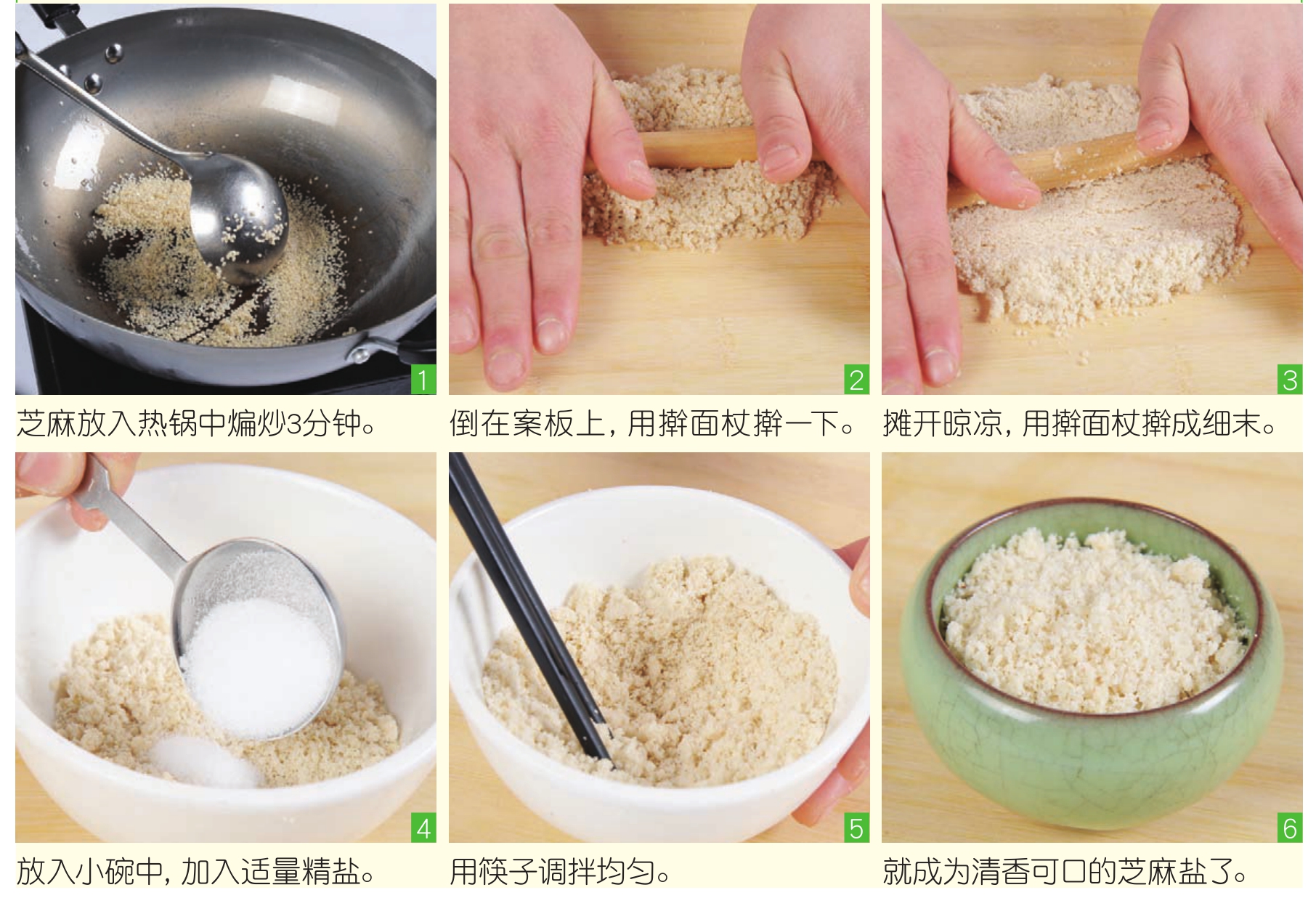 1
芝麻放入热锅中煸炒3分钟。

2
倒在案板上，用擀面杖擀一下。

3
摊开晾凉，用擀面杖擀成细末。

4
放入小碗中，加入适量精盐。

5
用筷子调拌均匀。

6
就成为清香可口的芝麻盐了。