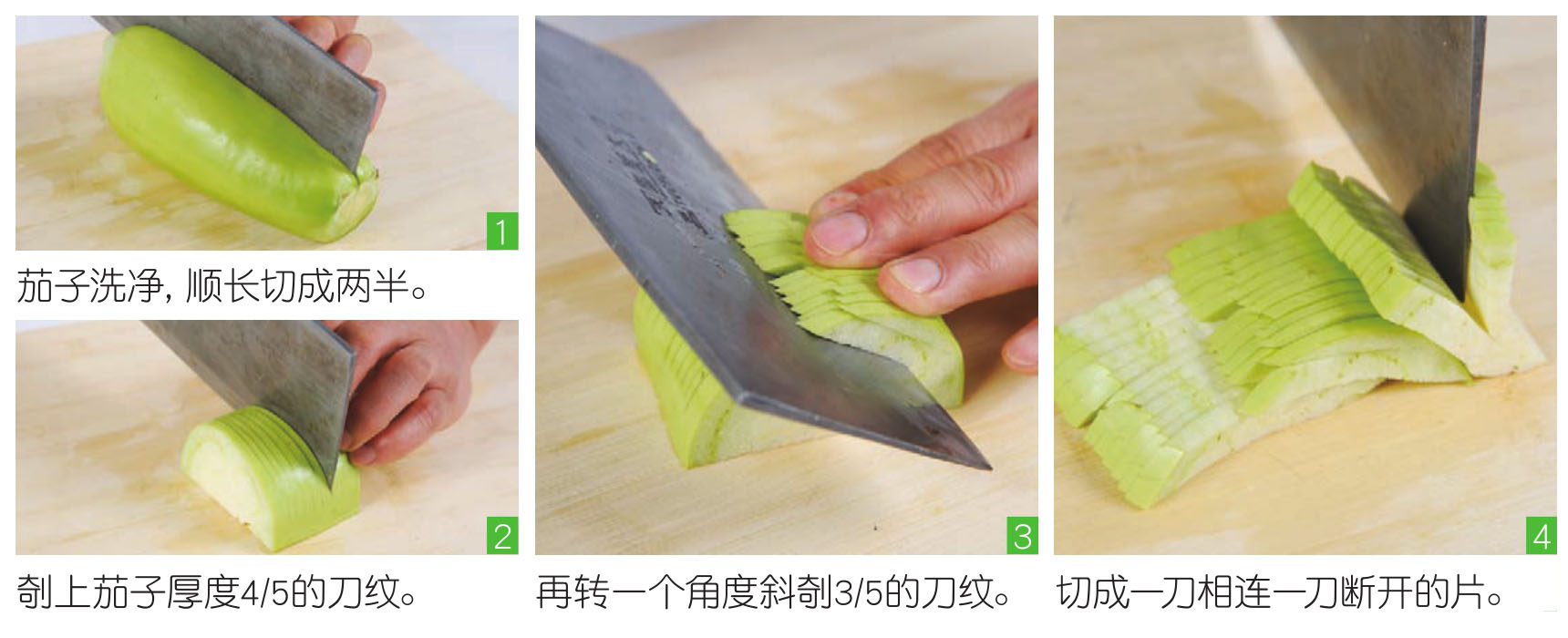 1
茄子洗净，顺长切成两半。

2
剞上茄子厚度4/5的刀纹。

3
再转一个角度斜剞3/5的刀纹。

4
切成一刀相连一刀断开的片。