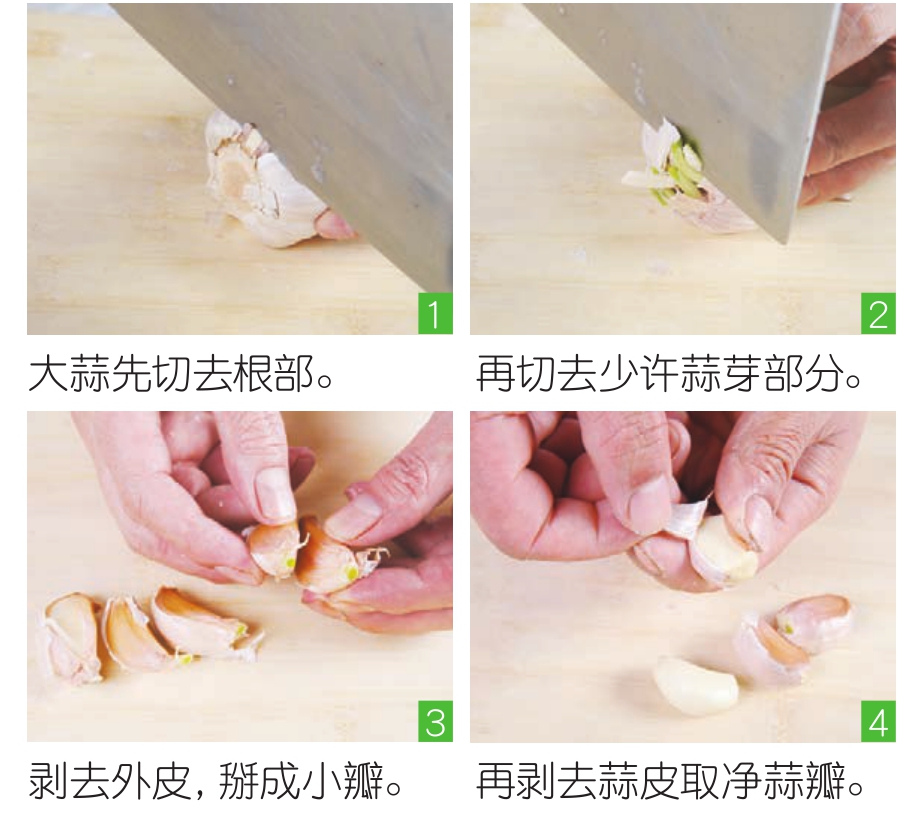 1

大蒜先切去根部。

2

再切去少许蒜芽部分。

3

剥去外皮，掰成小瓣。

4

再剥去蒜皮取净蒜瓣。