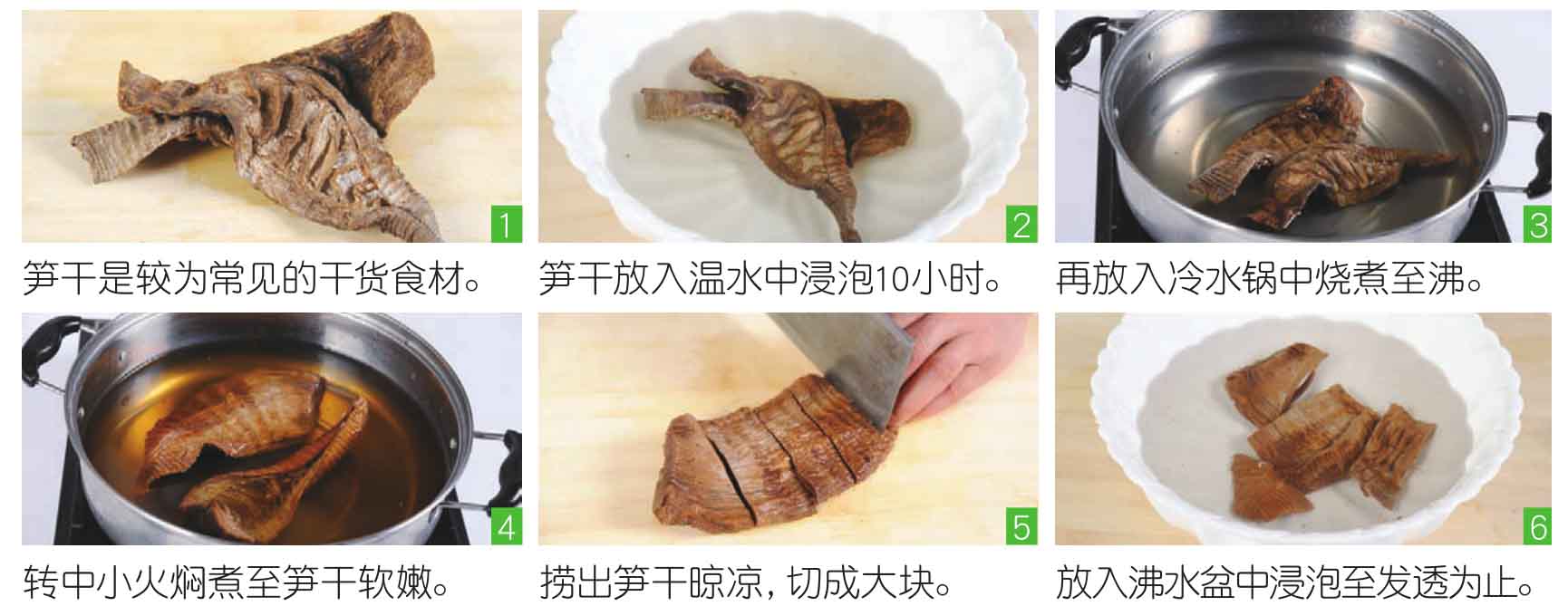 1
笋干是较为常见的干货食材。

2
笋干放入温水中浸泡10小时。

3
再放入冷水锅中烧煮至沸。

4
转中小火焖煮至笋干软嫩。

5
捞出笋干晾凉，切成大块。

6
放入沸水盆中浸泡至发透为止。