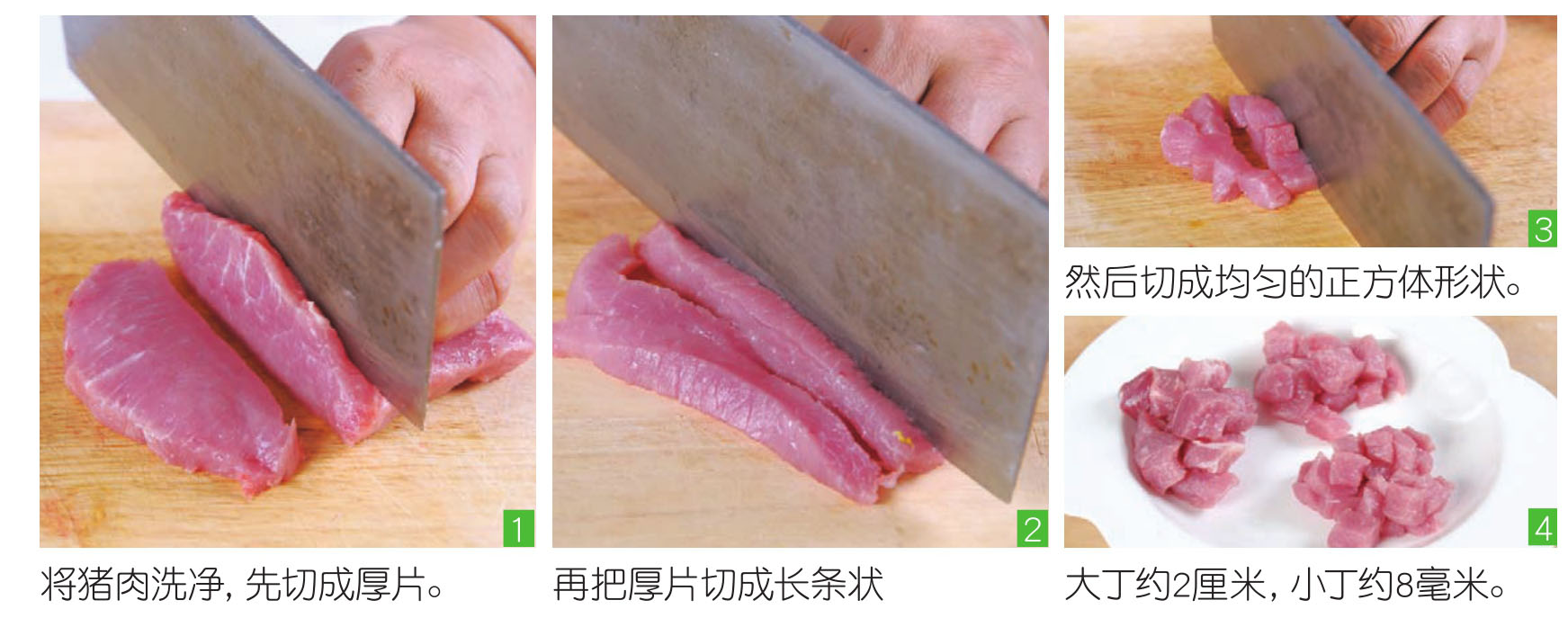 1

将猪肉洗净，先切成厚片。

2

再把厚片切成长条状

3

然后切成均匀的正方体形状。

4

大丁约2厘米，小丁约8毫米。