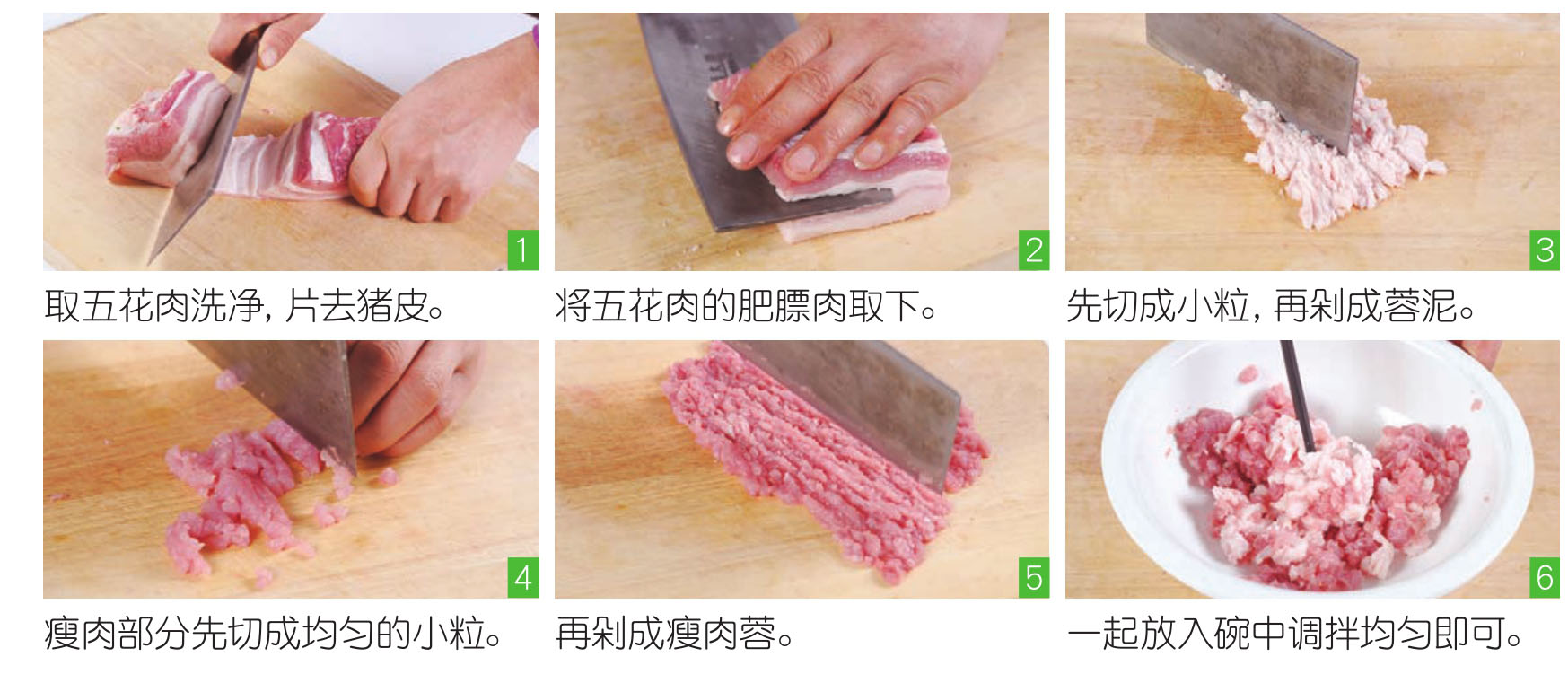 1
取五花肉洗净，片去猪皮。

2
将五花肉的肥膘肉取下。

3
先切成小粒，再剁成蓉泥。

4
瘦肉部分先切成均匀的小粒。

5
再剁成瘦肉蓉。

6
一起放入碗中调拌均匀即可。