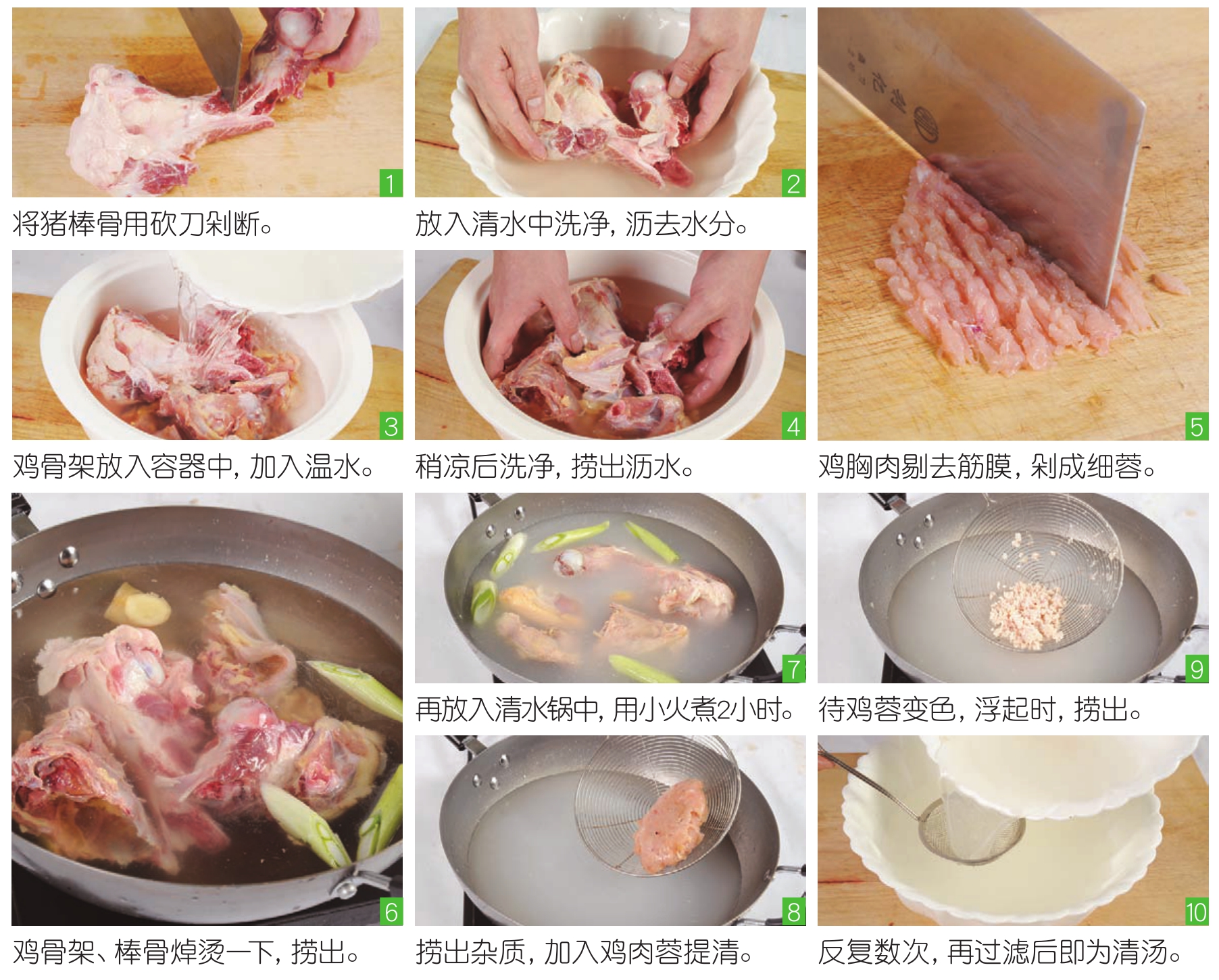 1
将猪棒骨用砍刀剁断。

2
放入清水中洗净，沥去水分。

3
鸡骨架放入容器中，加入温水。

4
稍凉后洗净，捞出沥水。

5
鸡胸肉剔去筋膜，剁成细蓉。

6
鸡骨架、棒骨焯烫一下，捞出。

7
再放入清水锅中，用小火煮2小时。

8
捞出杂质，加入鸡肉蓉提清。

9
待鸡蓉变色，浮起时，捞出。

10
反复数次，再过滤后即为清汤。