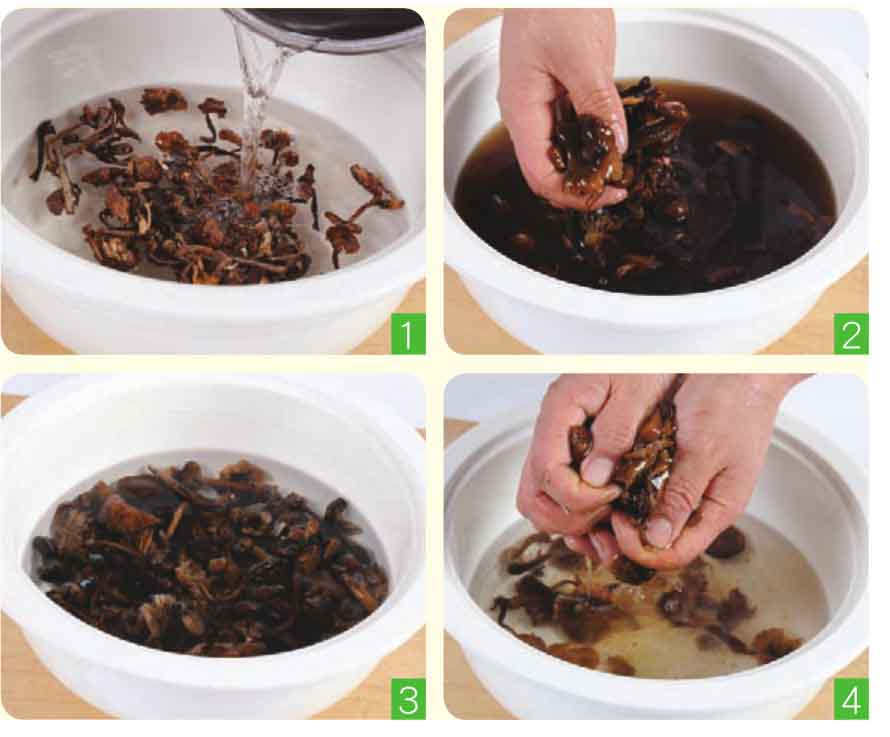 1

2

3

4