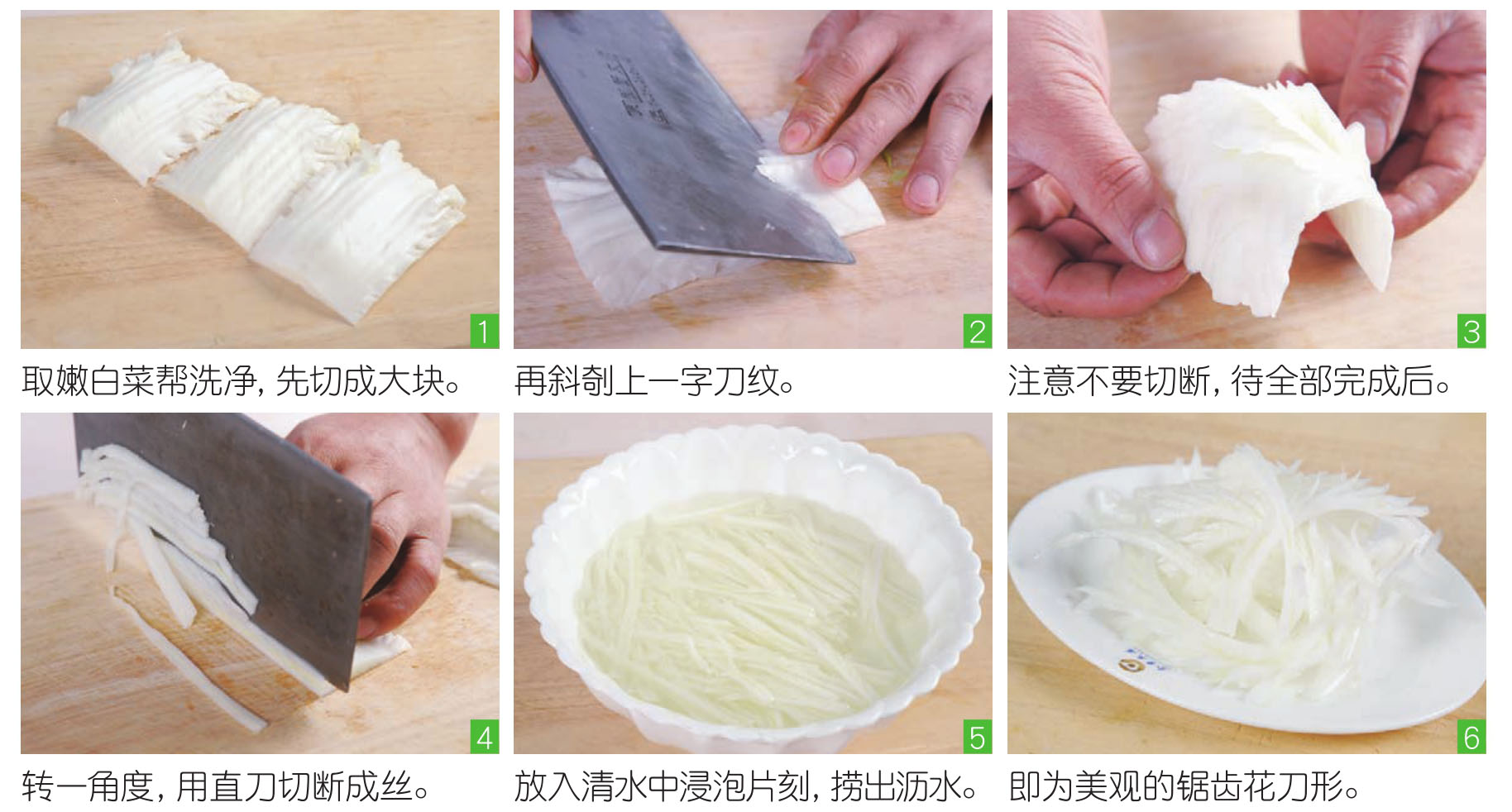 1
取嫩白菜帮洗净，先切成大块。

2
再斜剞上一字刀纹。

3
注意不要切断，待全部完成后。

4
转一角度，用直刀切断成丝。

5
放入清水中浸泡片刻，捞出沥水。

6
即为美观的锯齿花刀形。