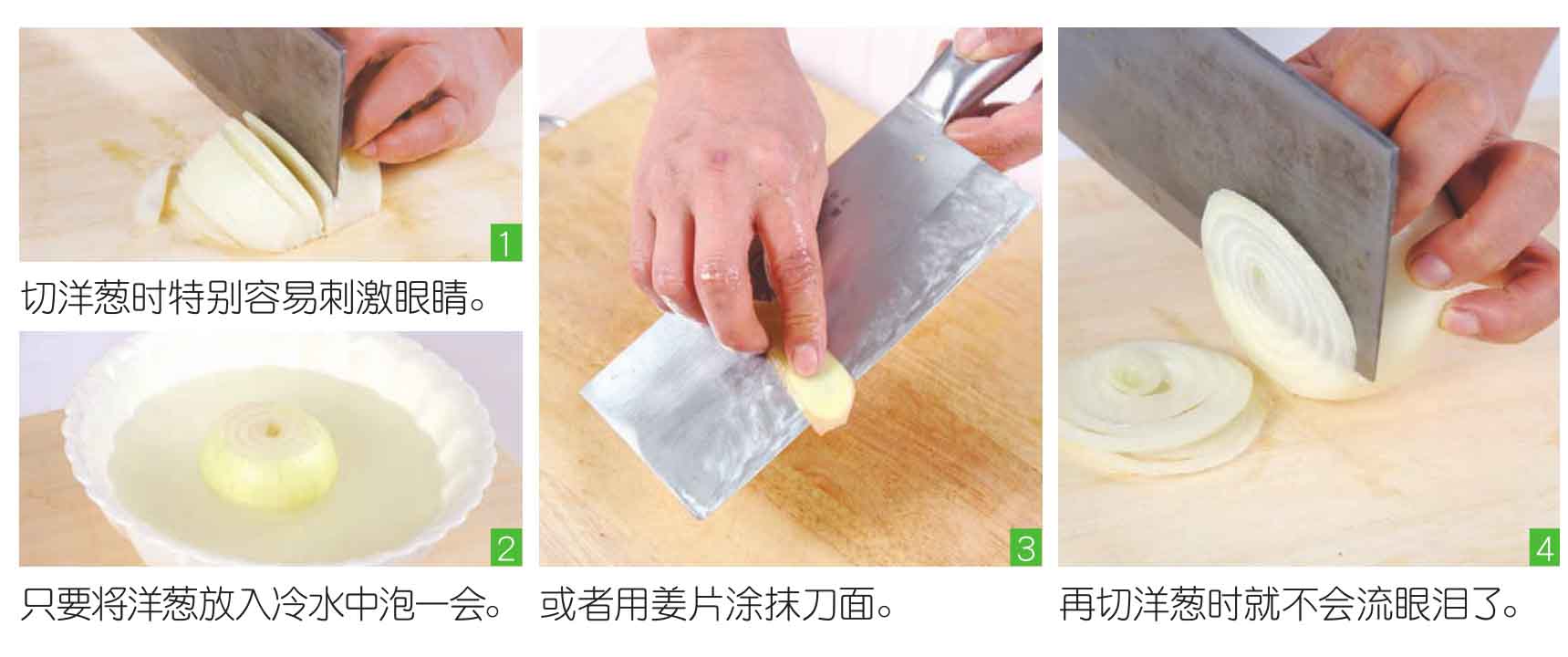 1

切洋葱时特别容易刺激眼睛。

2

只要将洋葱放入冷水中泡一会。

3

或者用姜片涂抹刀面。

4

再切洋葱时就不会流眼泪了。