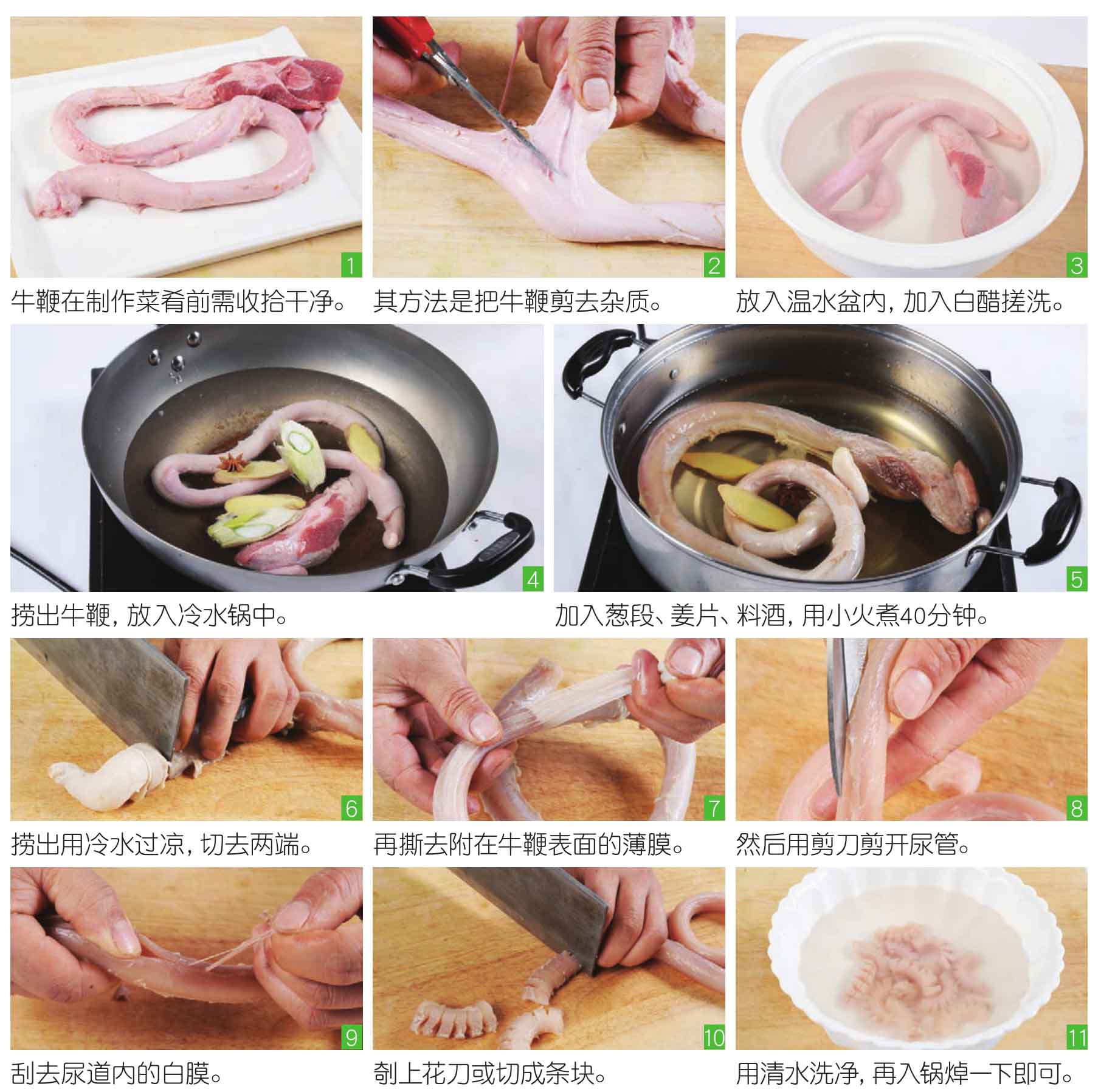 1
牛鞭在制作菜肴前需收拾干净。

2
其方法是把牛鞭剪去杂质。

3
放入温水盆内，加入白醋搓洗。

4
捞出牛鞭，放入冷水锅中。

5
加入葱段、姜片、料酒，用小火煮40分钟。

6
捞出用冷水过凉，切去两端。

7
再撕去附在牛鞭表面的薄膜。

8
然后用剪刀剪开尿管。

9
刮去尿道内的白膜。

10
剞上花刀或切成条块。

11
用清水洗净，再入锅焯一下即可。