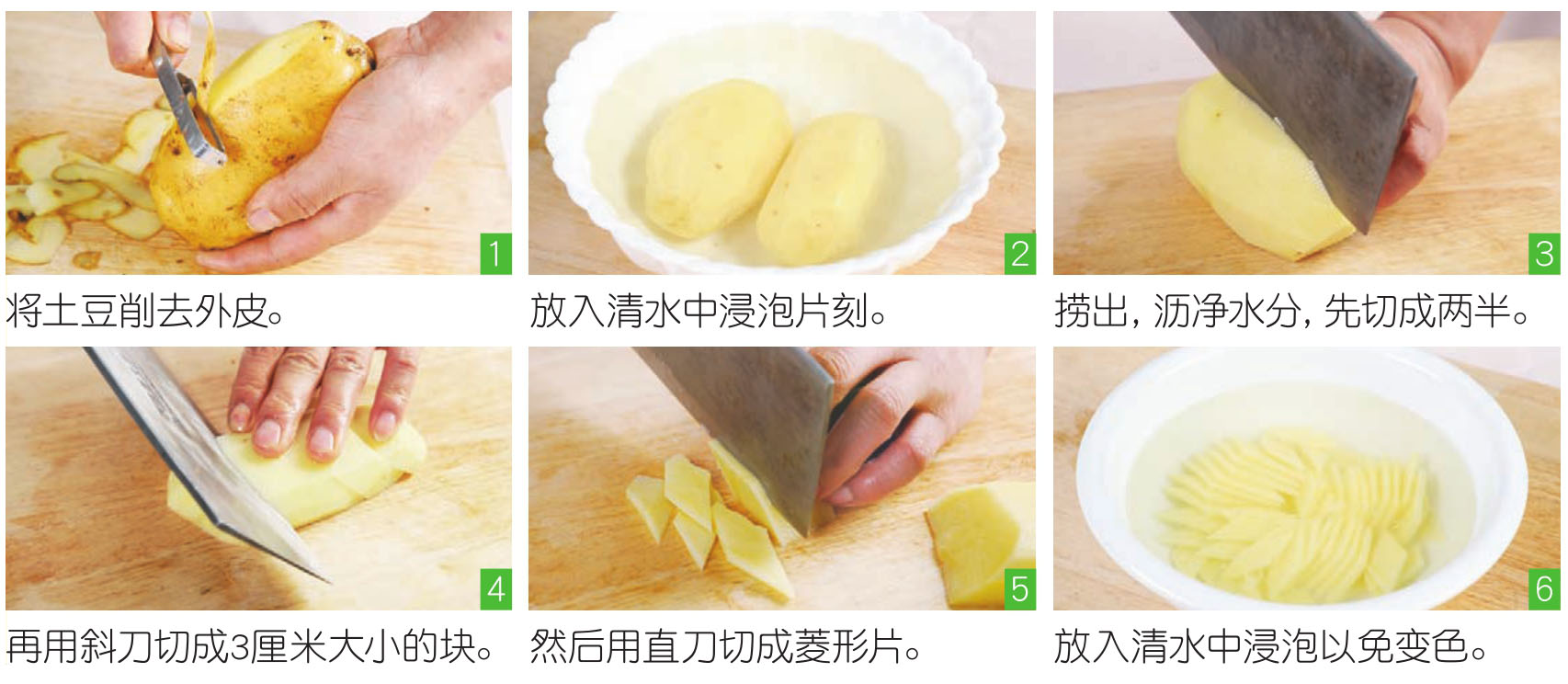 1
将土豆削去外皮。

2
放入清水中浸泡片刻。

3
捞出，沥净水分，先切成两半。

4
再用斜刀切成3厘米大小的块。

5
然后用直刀切成菱形片。

6
放入清水中浸泡以免变色。