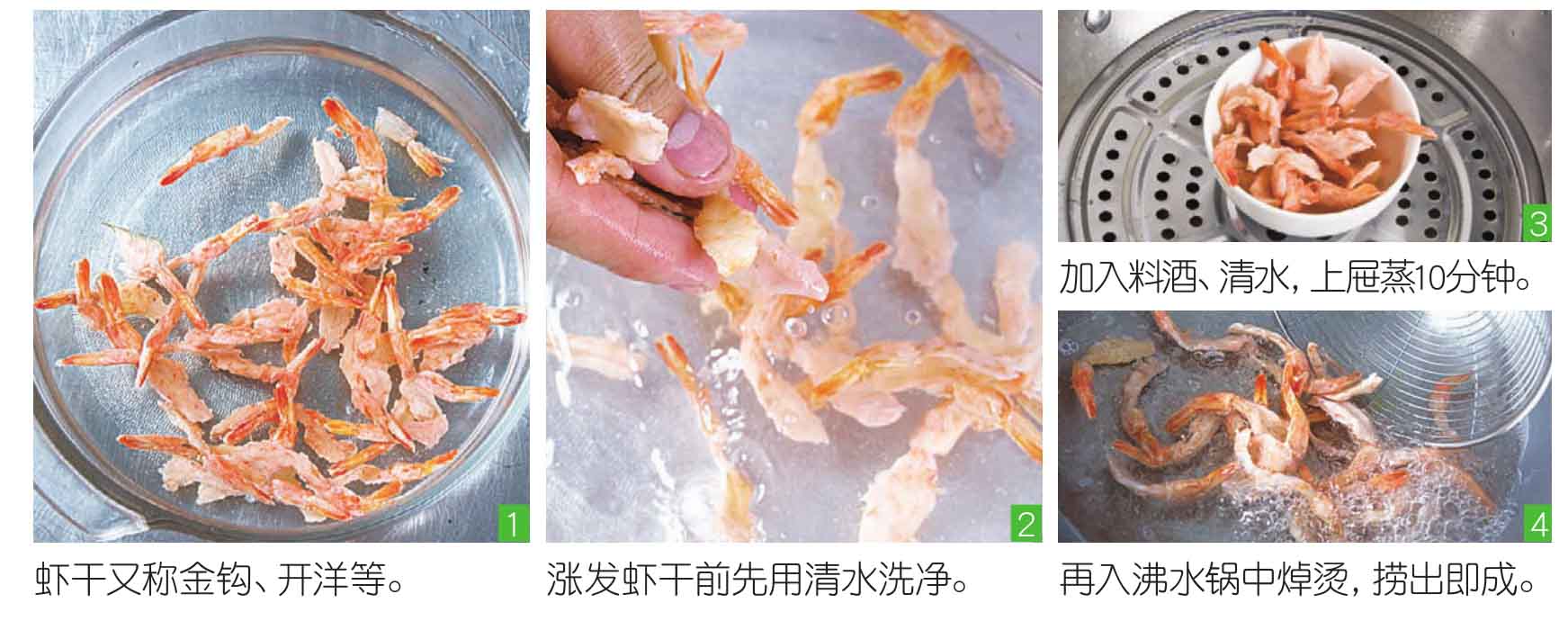 1

虾干又称金钩、开洋等。

2

涨发虾干前先用清水洗净。

3

加入料酒、清水，上屉蒸10分钟。

4

再入沸水锅中焯烫，捞出即成。