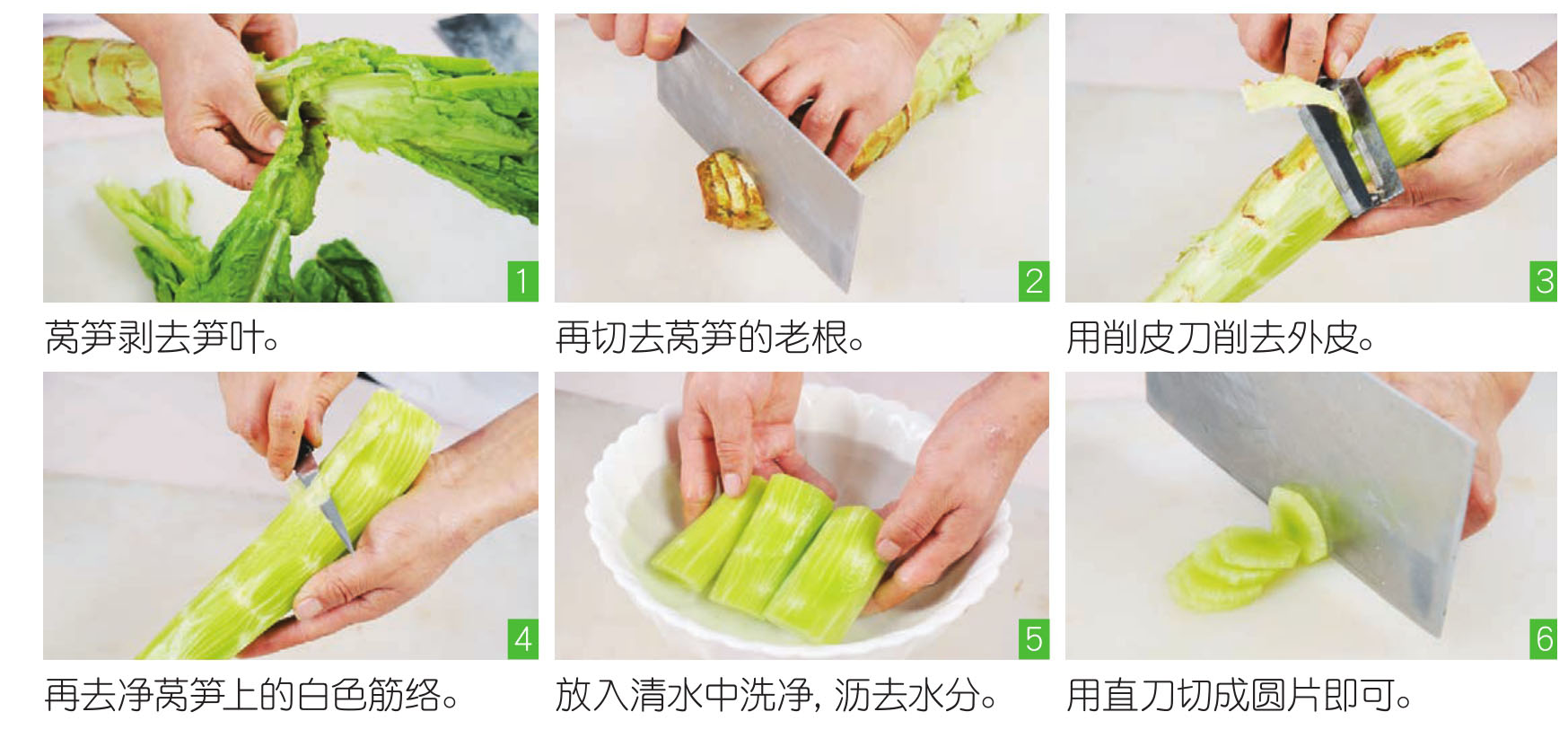 1
莴笋剥去笋叶。

2
再切去莴笋的老根。

3
用削皮刀削去外皮。

4
再去净莴笋上的白色筋络。

5
放入清水中洗净，沥去水分。

6
用直刀切成圆片即可。