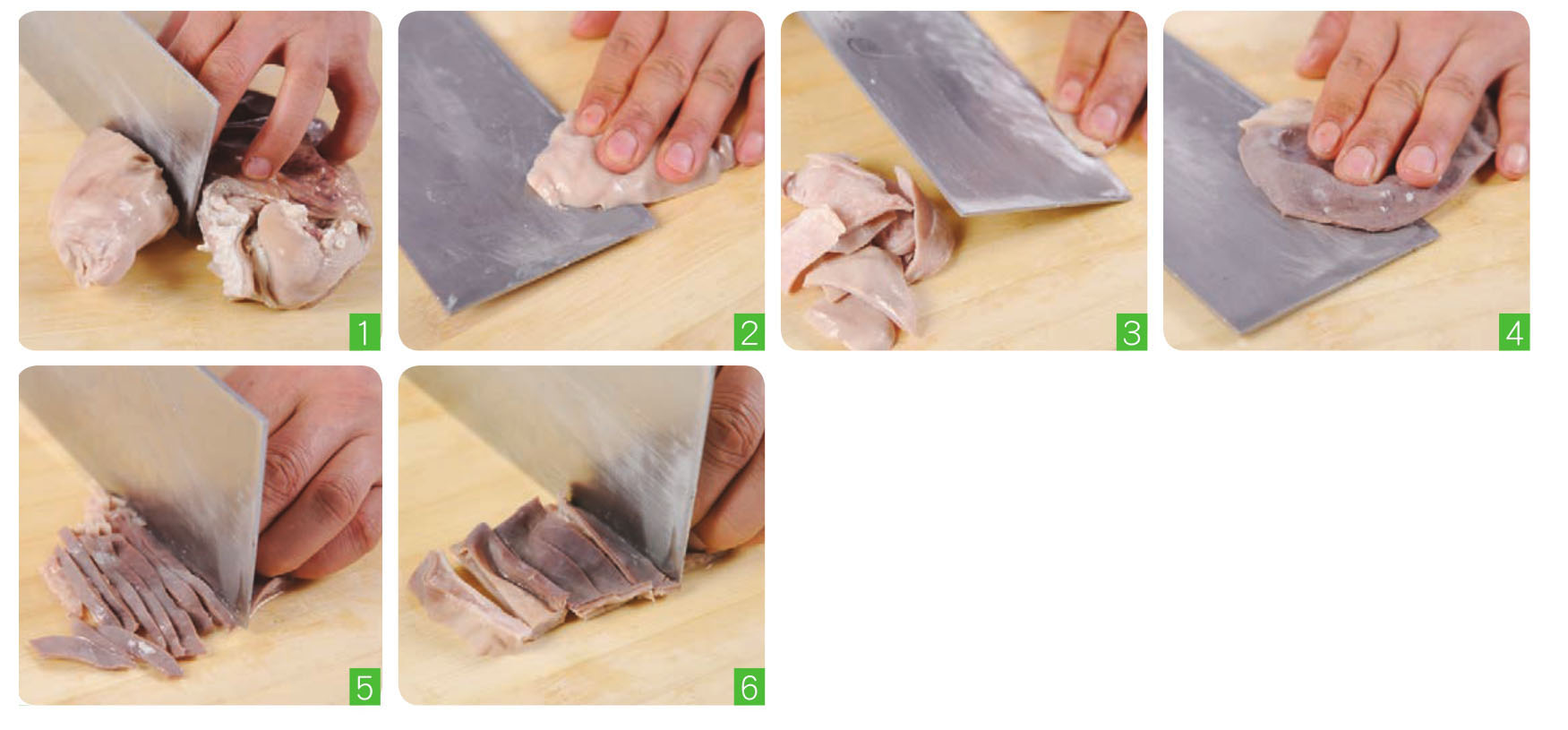 1
2
3
4
5
6