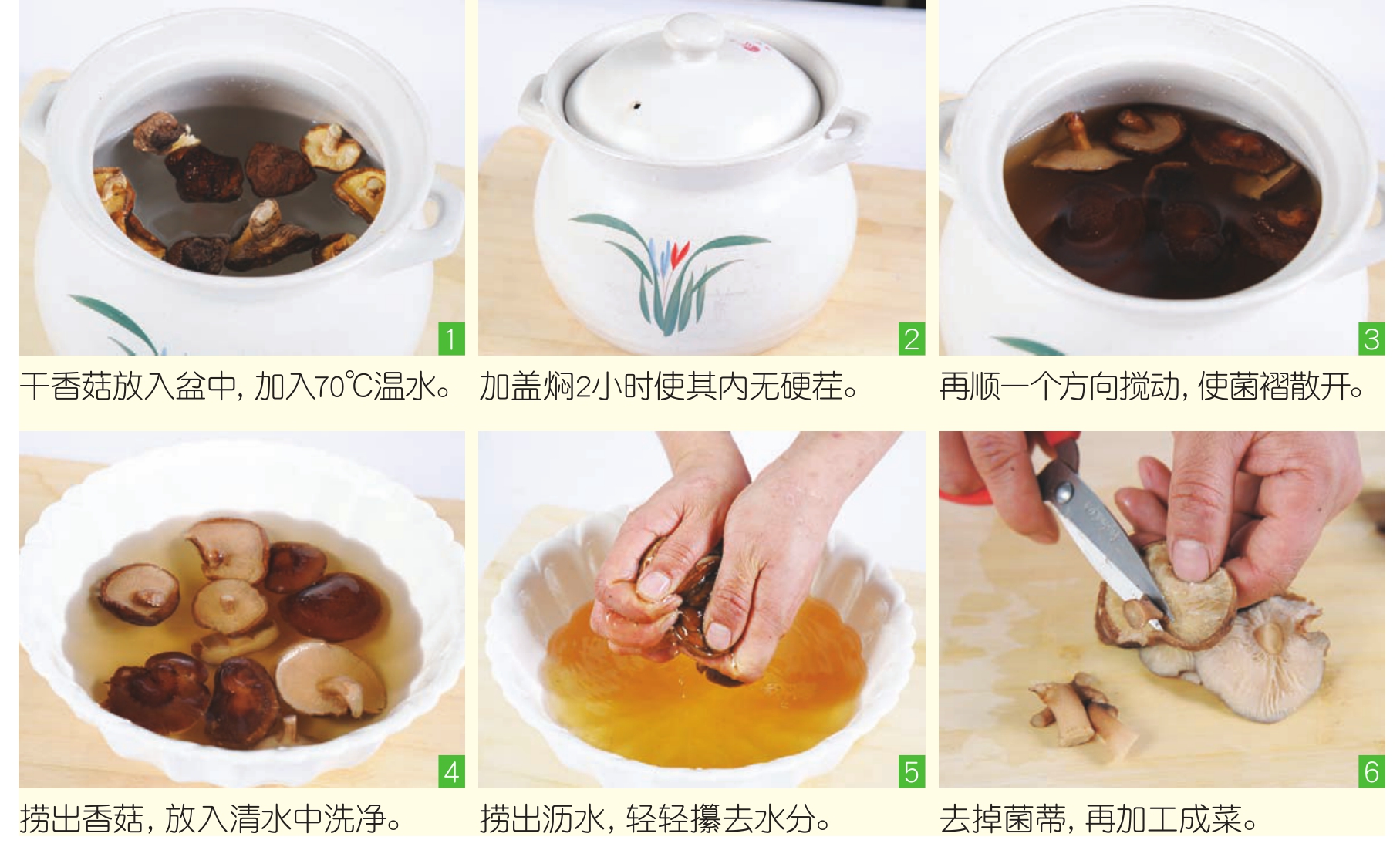 1
干香菇放入盆中，加入70℃温水。

2
加盖焖2小时使其内无硬茬。

3
再顺一个方向搅动，使菌褶散开。

4
捞出香菇，放入清水中洗净。

5
捞出沥水，轻轻攥去水分。

6
去掉菌蒂，再加工成菜。