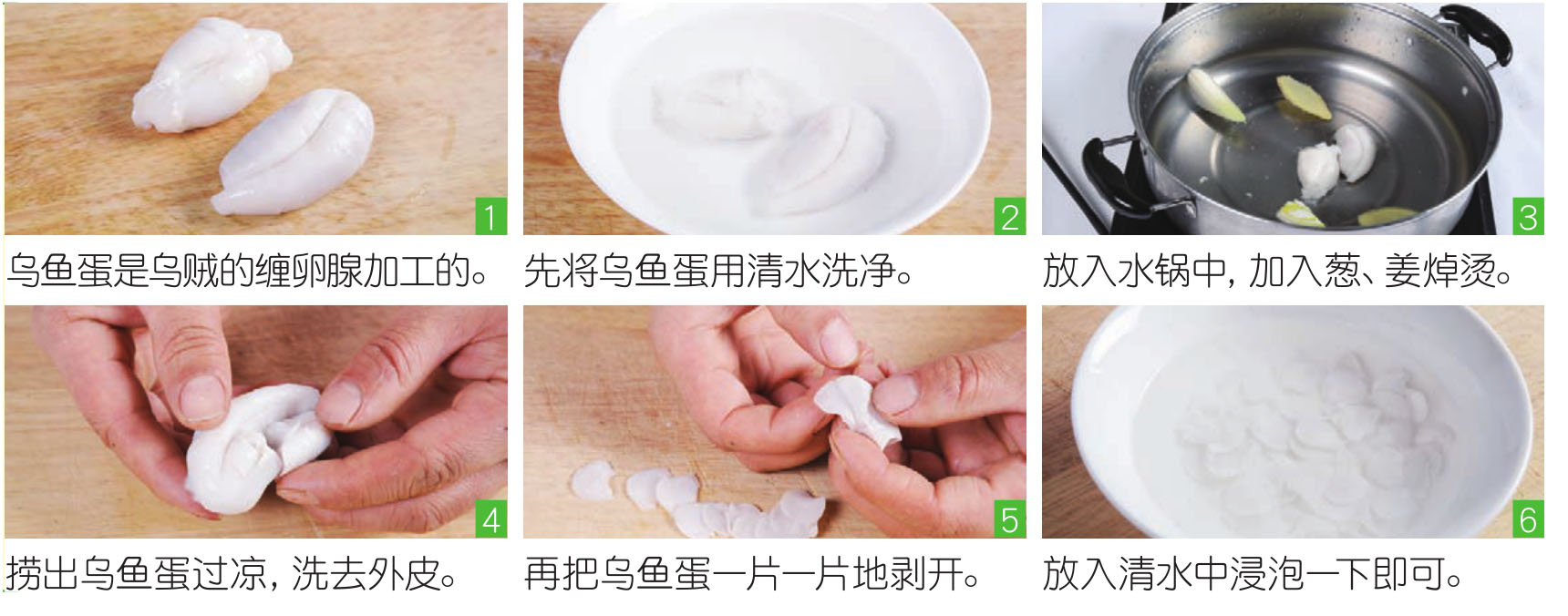 1

乌鱼蛋是乌贼的缠卵腺加工的。

2

先将乌鱼蛋用清水洗净。

3

放入水锅中，加入葱、姜焯烫。

4

捞出乌鱼蛋过凉，洗去外皮。

5

再把乌鱼蛋一片一片地剥开。

6

放入清水中浸泡一下即可。