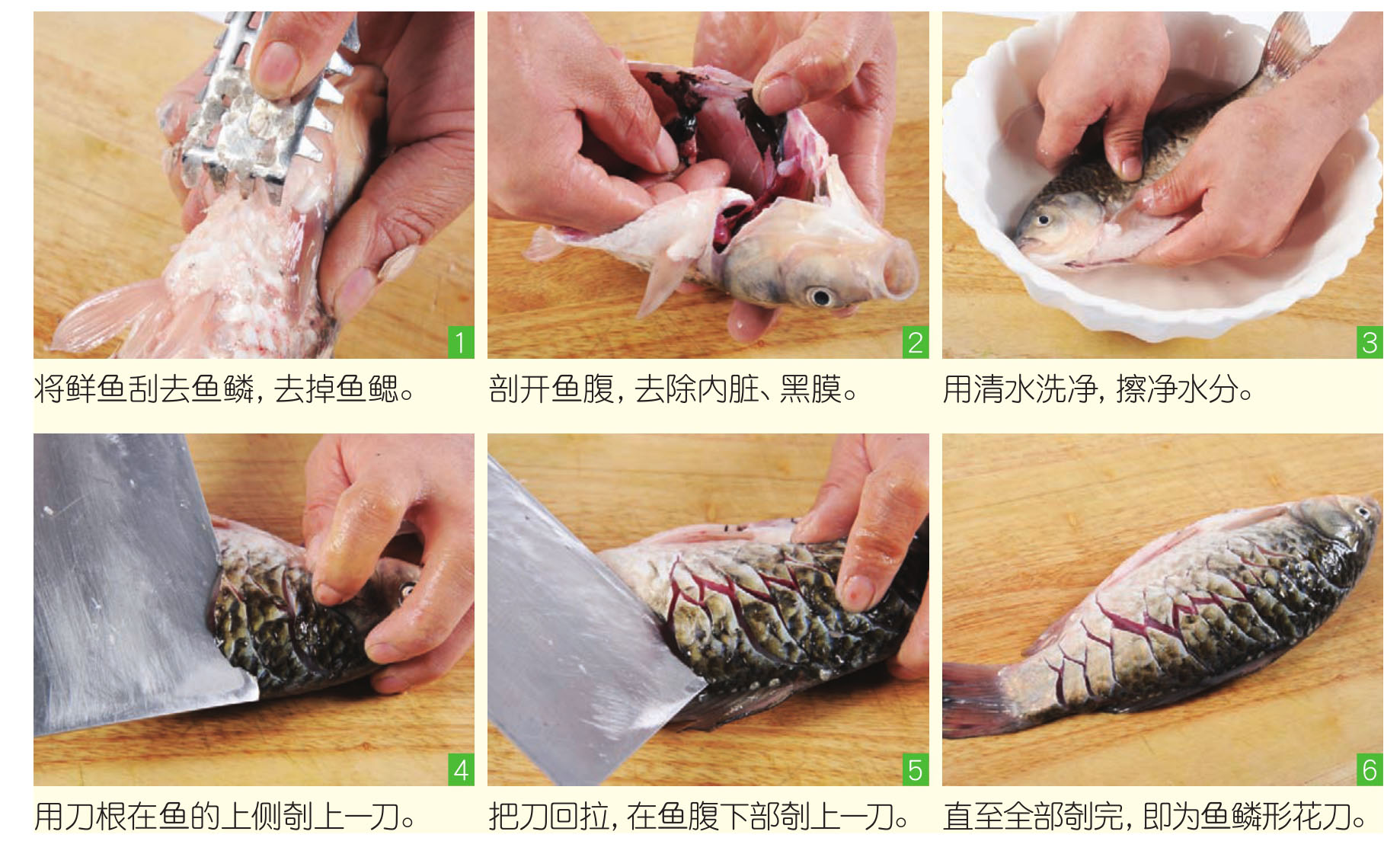 1
将鲜鱼刮去鱼鳞，去掉鱼鳃。

2
剖开鱼腹，去除内脏、黑膜。

3
用清水洗净，擦净水分。

4
用刀根在鱼的上侧剞上一刀。

5
把刀回拉，在鱼腹下部剞上一刀。

6
直至全部剞完，即为鱼鳞形花刀。