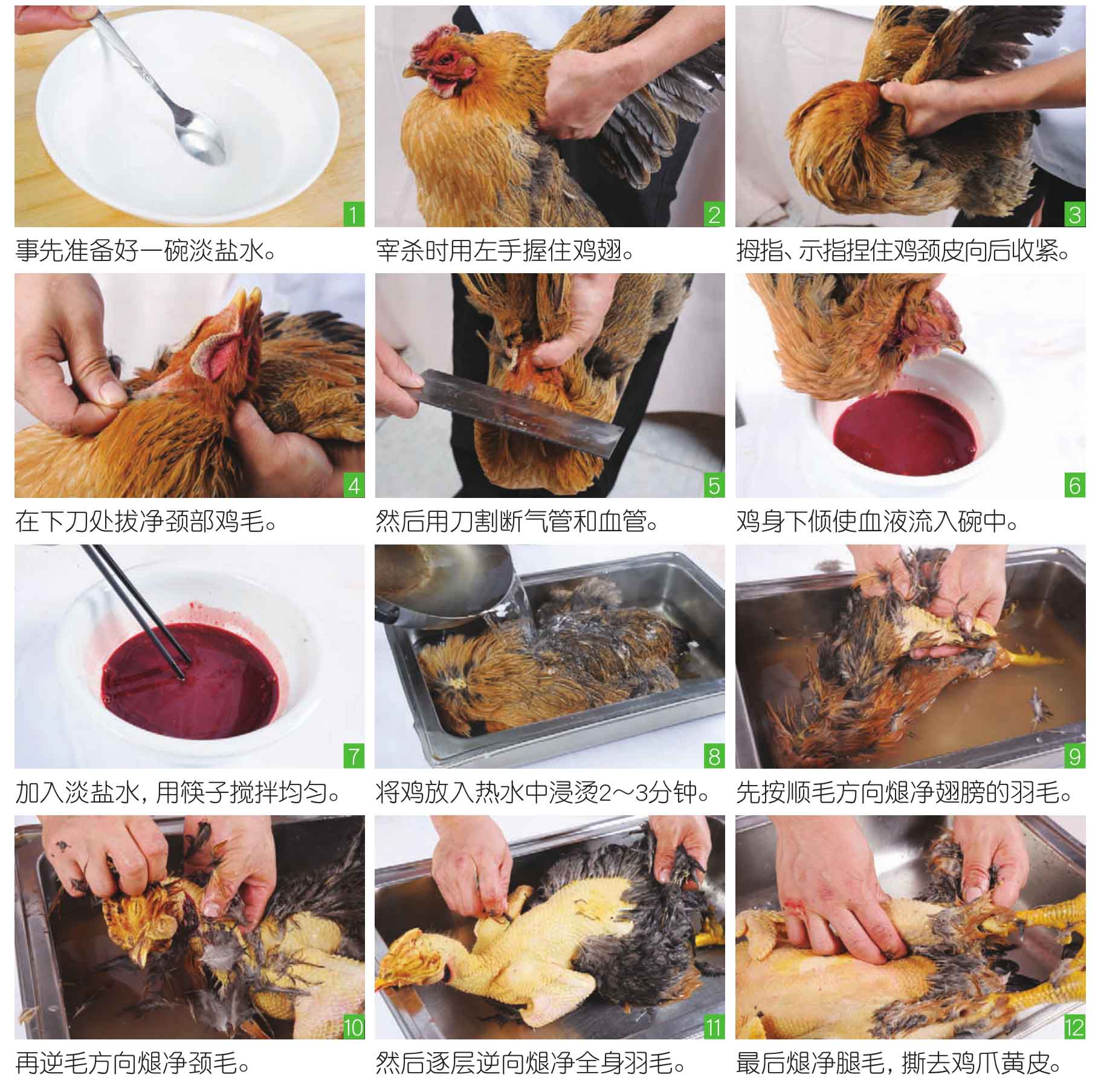 1
事先准备好一碗淡盐水。

2
宰杀时用左手握住鸡翅。

3
拇指、示指捏住鸡颈皮向后收紧。

4
在下刀处拔净颈部鸡毛。

5
然后用刀割断气管和血管。

6
鸡身下倾使血液流入碗中。

7
加入淡盐水，用筷子搅拌均匀。

8
将鸡放入热水中浸烫2～3分钟。

9
先按顺毛方向煺净翅膀的羽毛。

10
再逆毛方向煺净颈毛。

11
然后逐层逆向煺净全身羽毛。

12
最后煺净腿毛，撕去鸡爪黄皮。