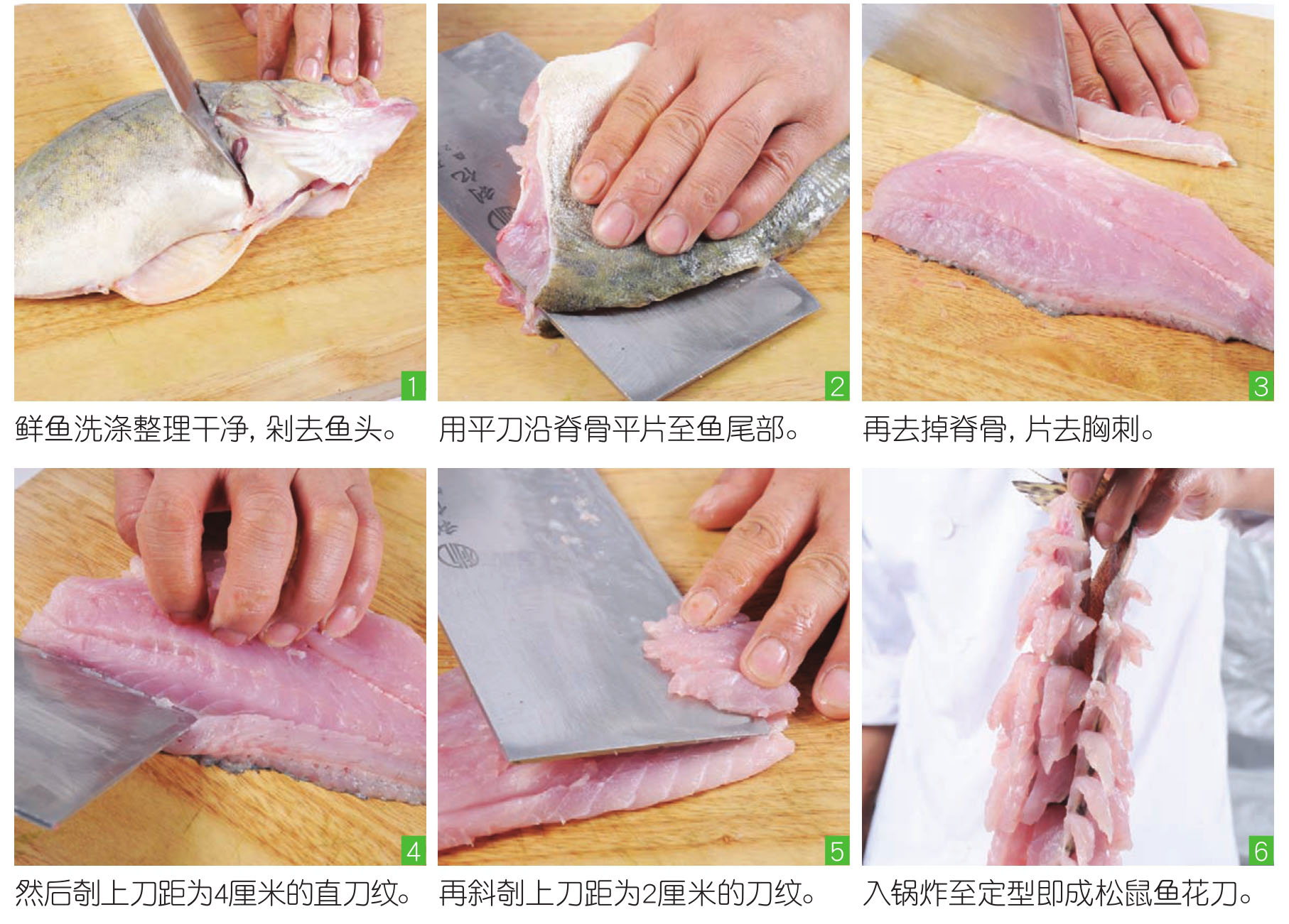 1

鲜鱼洗涤整理干净，剁去鱼头。

2

用平刀沿脊骨平片至鱼尾部。

3

再去掉脊骨，片去胸刺。

4

然后剞上刀距为4厘米的直刀纹。

5

再斜剞上刀距为2厘米的刀纹。

6

入锅炸至定型即成松鼠鱼花刀。