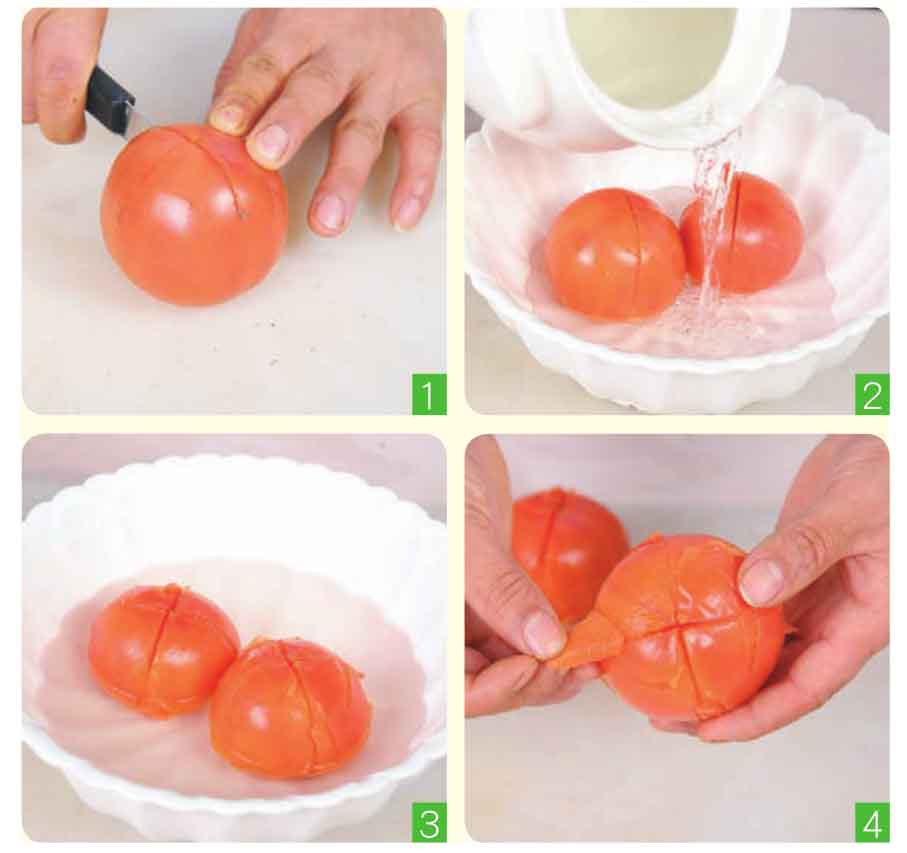 1

2

3

4