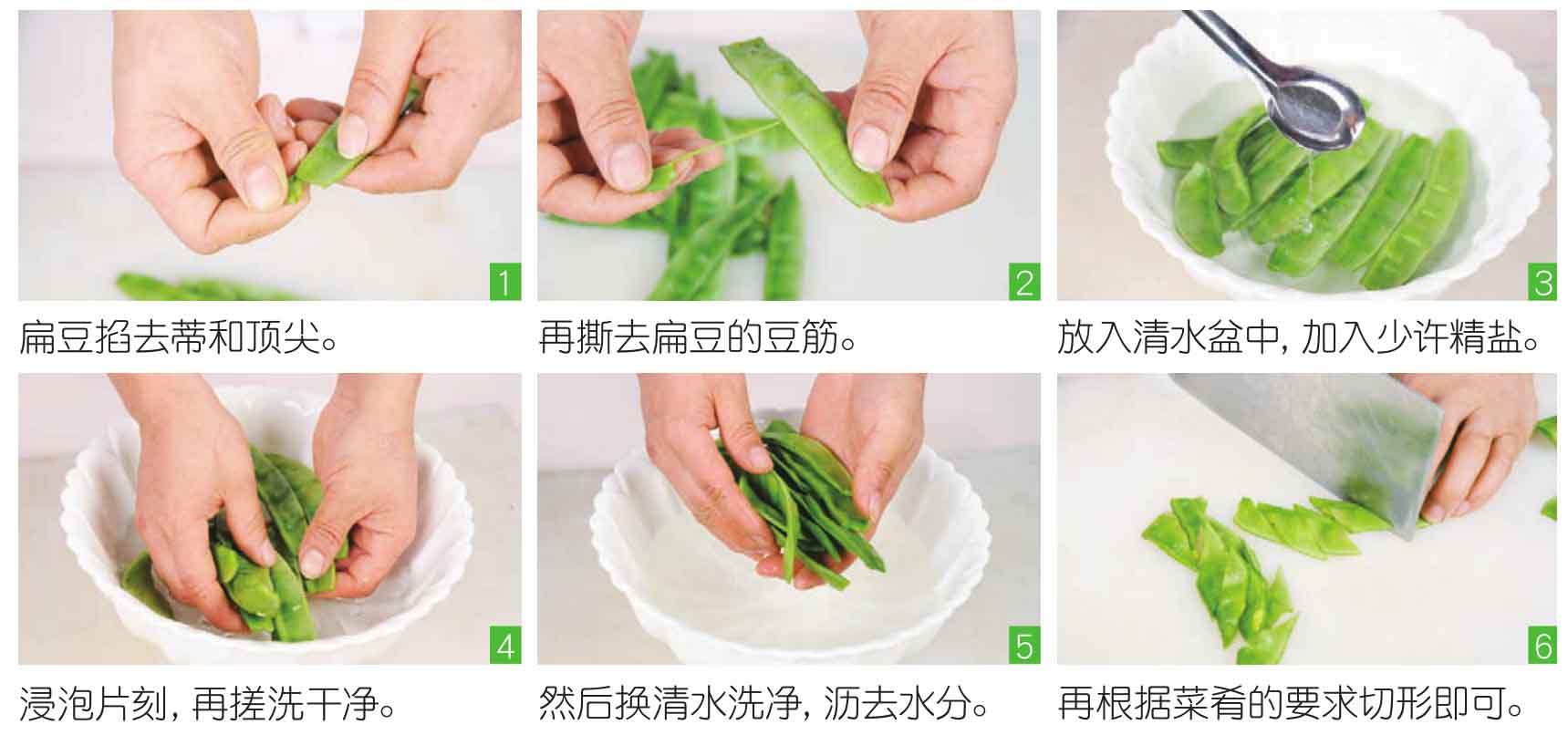 1
扁豆掐去蒂和顶尖。

2
再撕去扁豆的豆筋。

3
放入清水盆中，加入少许精盐。

4
浸泡片刻，再搓洗干净。

5
然后换清水洗净，沥去水分。

6
再根据菜肴的要求切形即可。