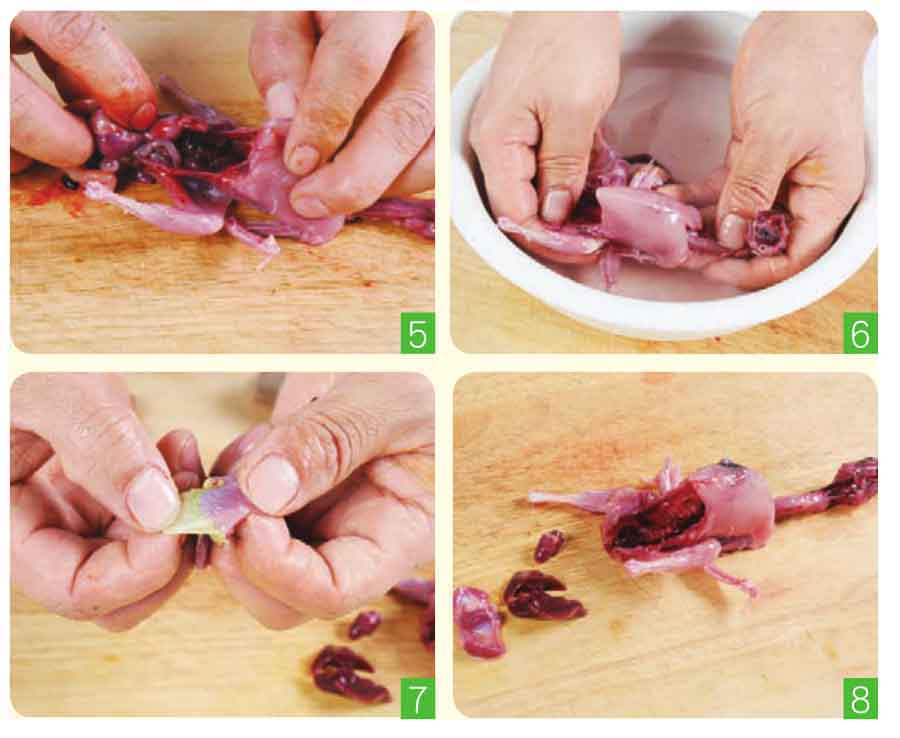 5

6

7

8