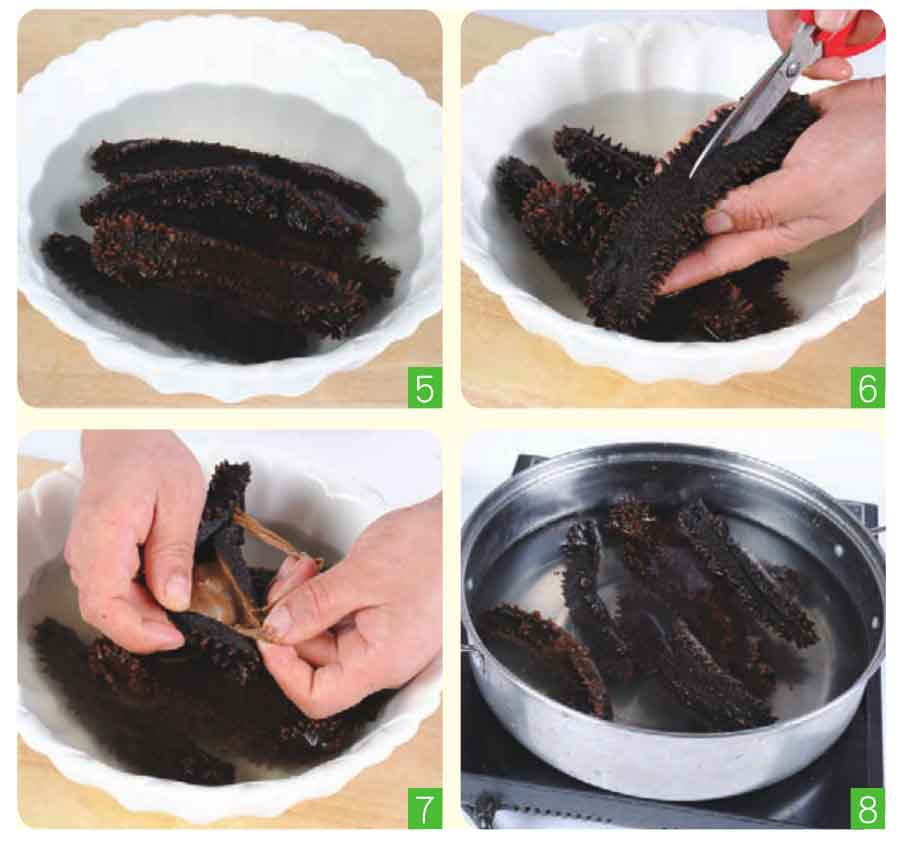 5

6

7

8