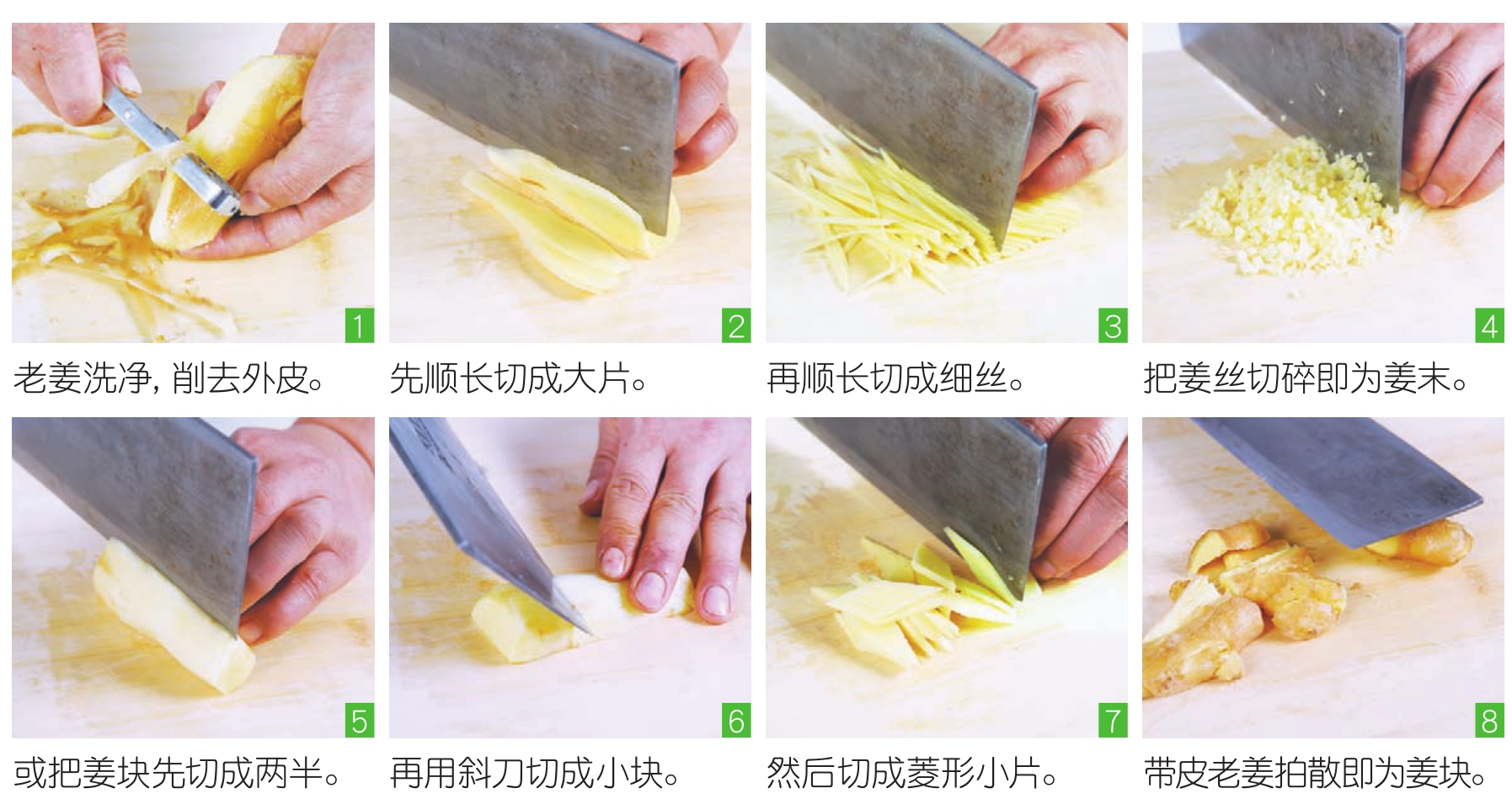 1
老姜洗净，削去外皮。

2
先顺长切成大片。

3
再顺长切成细丝。

4
把姜丝切碎即为姜末。

5
或把姜块先切成两半。

6
再用斜刀切成小块。

7
然后切成菱形小片。

8
带皮老姜拍散即为姜块。